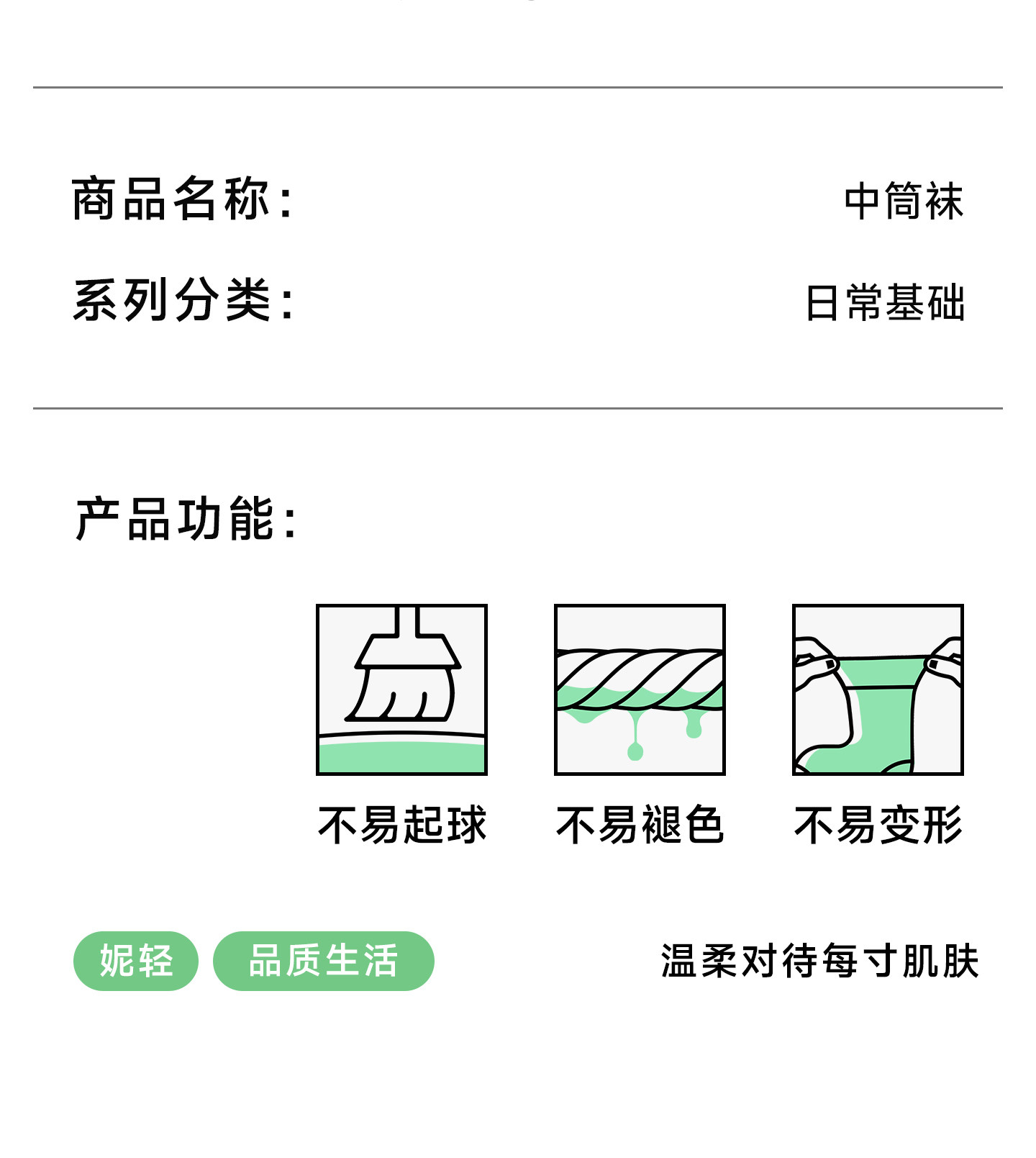 商品名称: 中筒袜

系列分类: 日常基础

产品功能:

不易起球 不易褪色 不易变形

妮轻 品质生活 温柔对待每寸肌肤