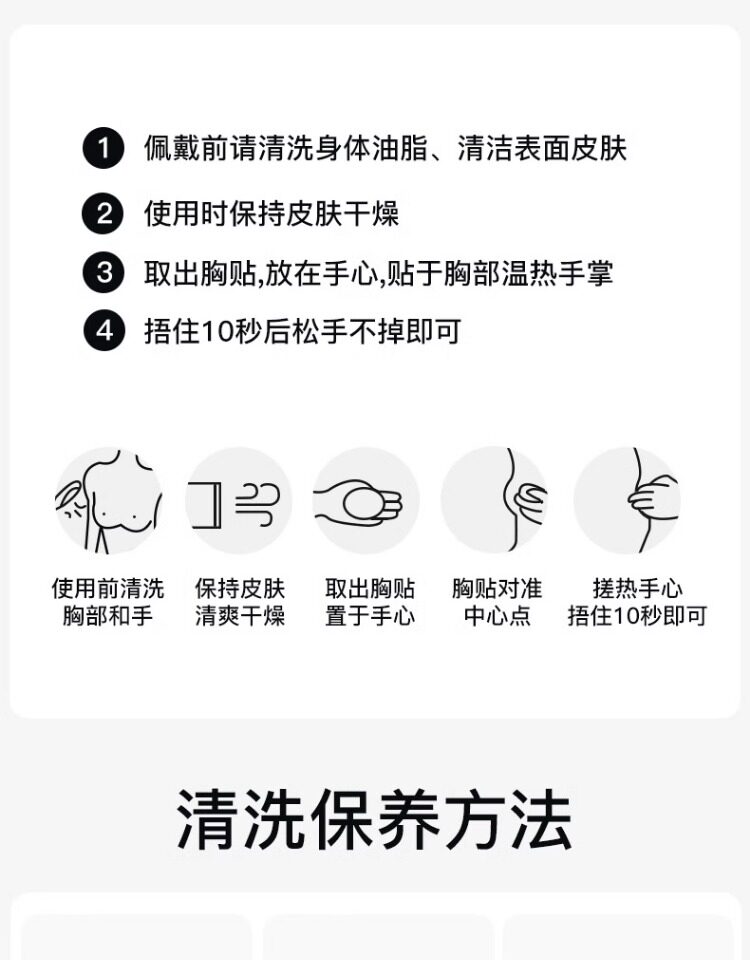 1 佩戴前请清洗身体油脂、清洁表面皮肤

2 使用时保持皮肤干燥

3 取出胸贴,放在手心,贴于胸部温热手掌

4 捂住10秒后松手不掉即可

使用前清洗胸部和手

保持皮肤清爽干燥

取出胸贴置于手心

胸贴对准中心点

搓热手心捂住10秒即可

清洗保养方法