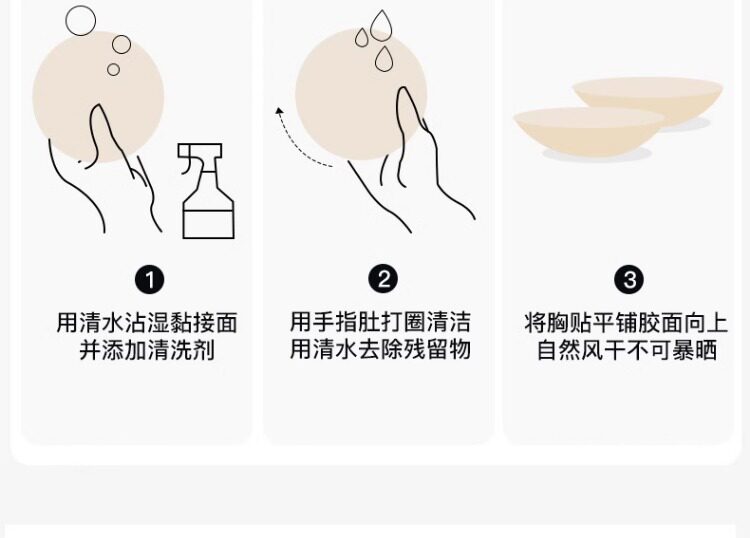 1
用清水沾湿黏接面
并添加清洗剂

2
用手指肚打圈清洁
用清水去除残留物

3
将胸贴平铺胶面向上
自然风干不可暴晒