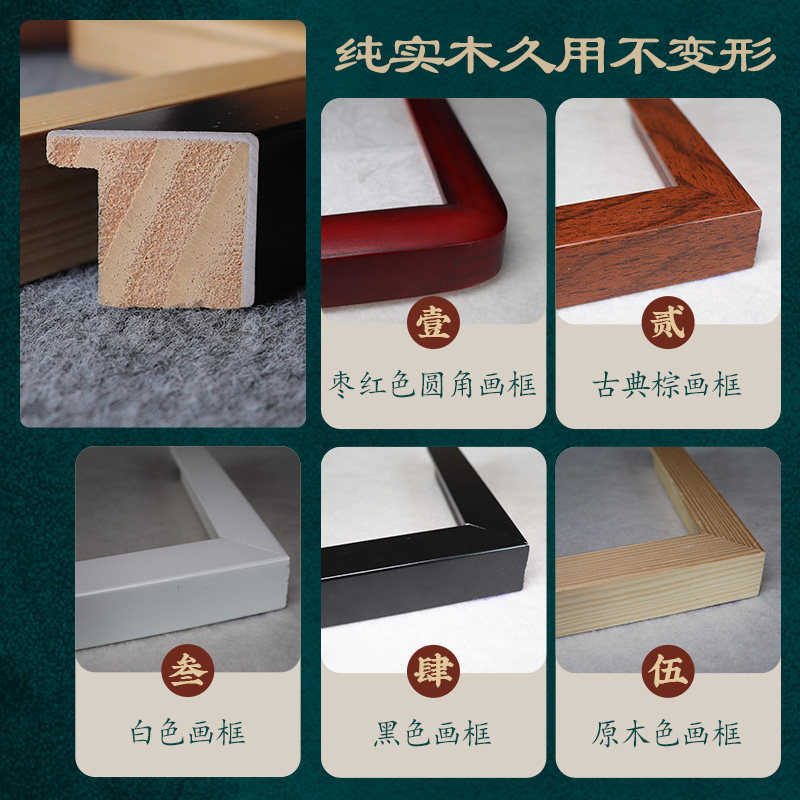 纯实木久用不变形

壹
枣红色圆角画框

贰
古典棕画框

叁
白色画框

肆
黑色画框

伍
原木色画框