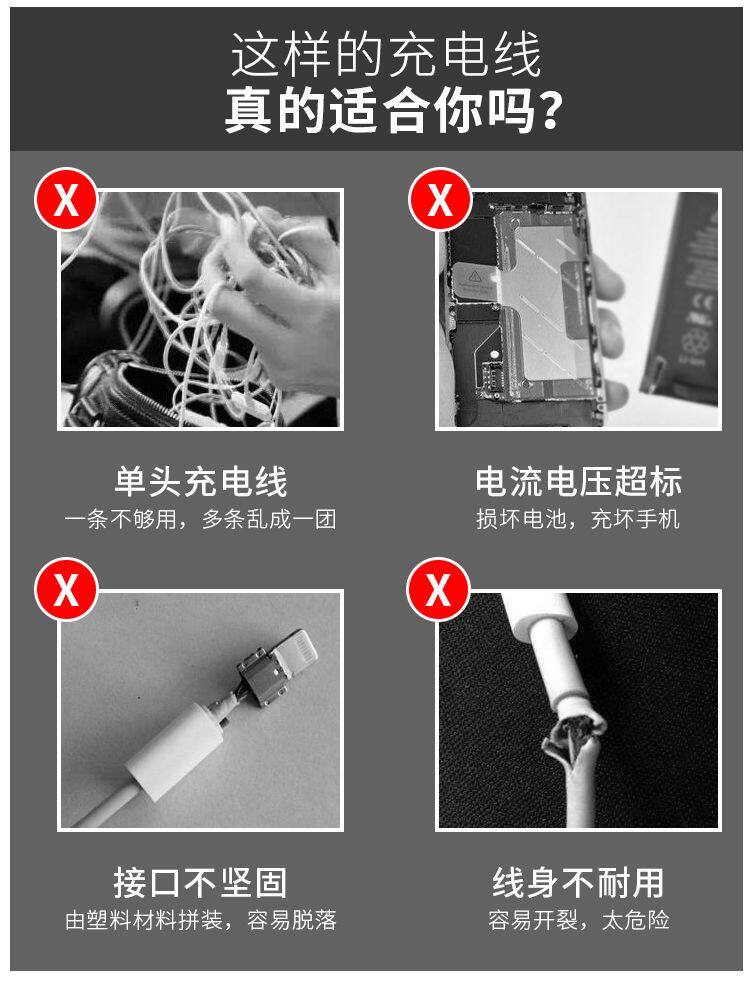 这样的充电线
真的适合你吗？

X

单头充电线
一条不够用，多条乱成一团

X

电流电压超标
损坏电池，充坏手机

X

接口不坚固
由塑料材料拼装，容易脱落

X

线身不耐用
容易开裂，太危险