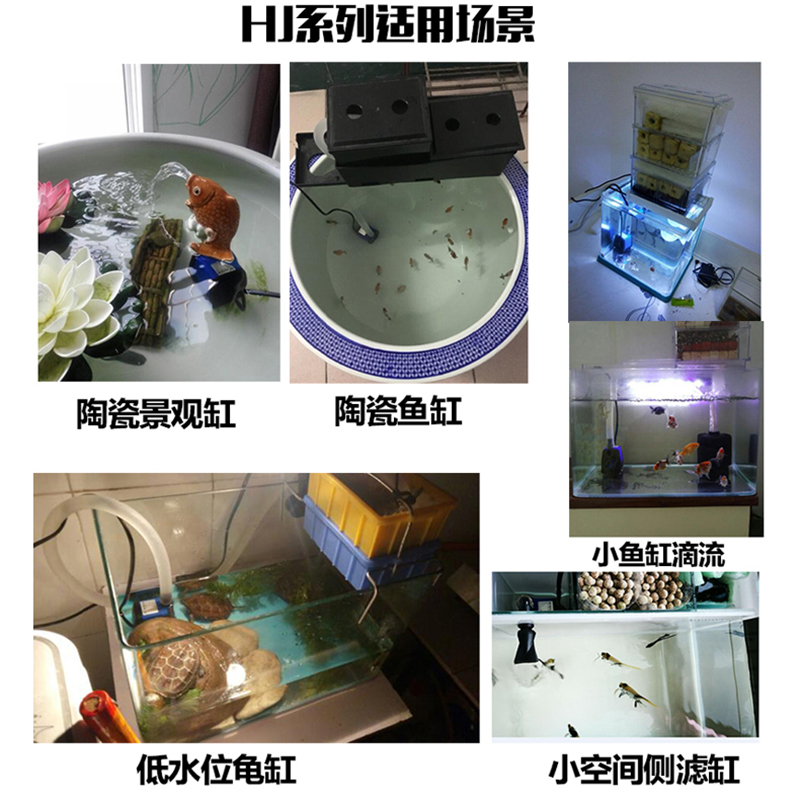 HJ系列适用场景

陶瓷景观缸

陶瓷鱼缸

小鱼缸滴流

低水位龟缸

小空间侧滤缸