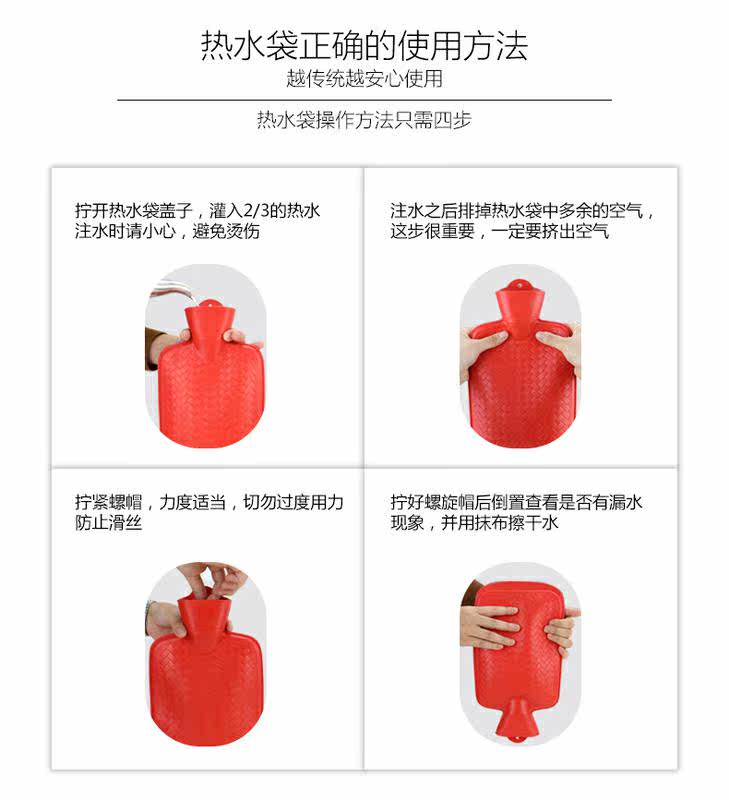 热水袋正确的使用方法
越传统越安心使用

热水袋操作方法只需四步

拧开热水袋盖子，灌入2/3的热水
注水时请小心，避免烫伤

注水之后排掉热水袋中多余的空气，
这步很重要，一定要挤出空气

拧紧螺帽，力度适当，切勿过度用力
防止滑丝

拧好螺旋帽后倒置查看是否有漏水
现象，并用抹布擦干水