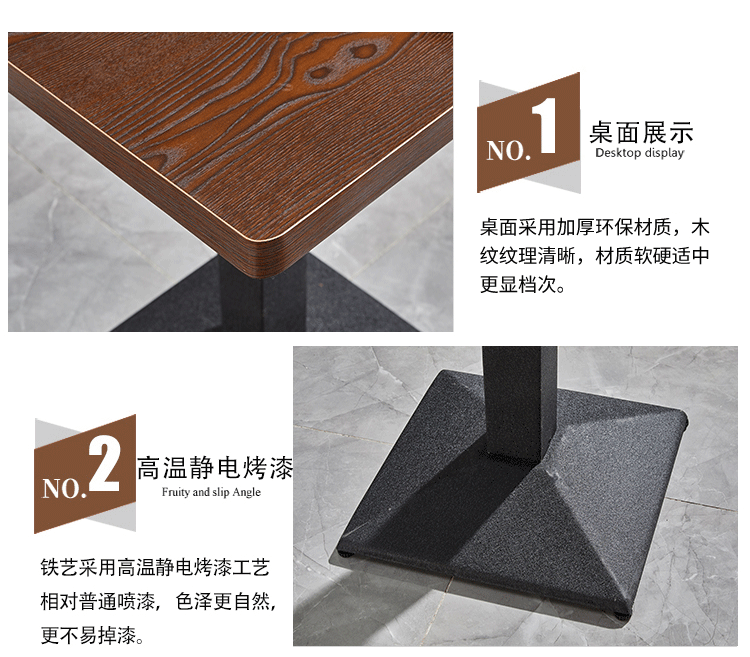 NO.1 桌面展示
Desktop display

桌面采用加厚环保材质，木纹纹理清晰，材质软硬适中更显档次。

NO.2 高温静电烤漆
Fruity and slip Angle

铁艺采用高温静电烤漆工艺相对普通喷漆，色泽更自然，更不易掉漆。