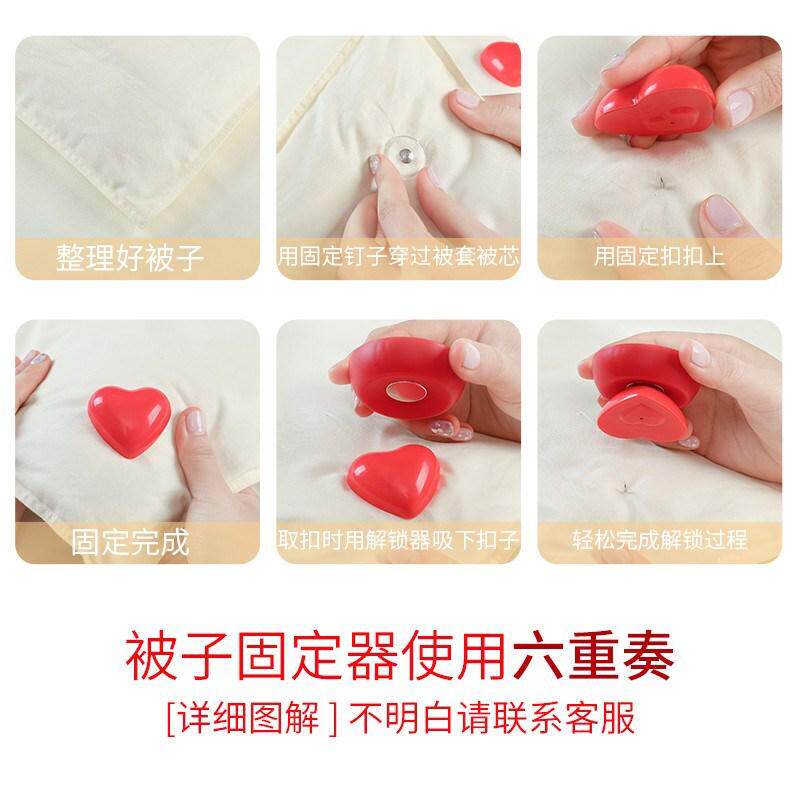 整理好被子

用固定钉子穿过被套被芯

用固定扣扣上

固定完成

取扣时用解锁器吸下扣子

轻松完成解锁过程

被子固定器使用六重奏

[详细图解 ] 不明白请联系客服