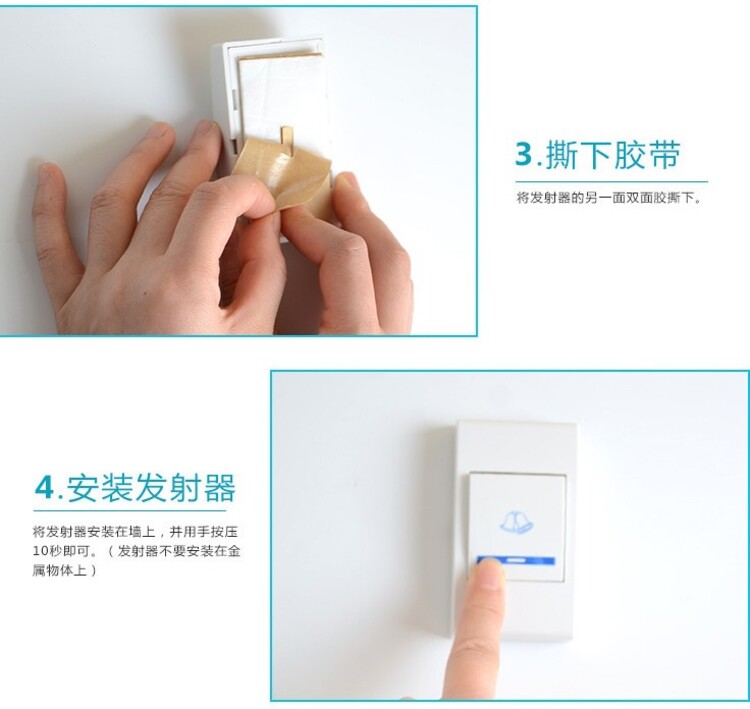 3.撕下胶带

将发射器的另一面双面胶撕下。

4.安装发射器

将发射器安装在墙上，并用手按压10秒即可。（发射器不要安装在金属物体上）