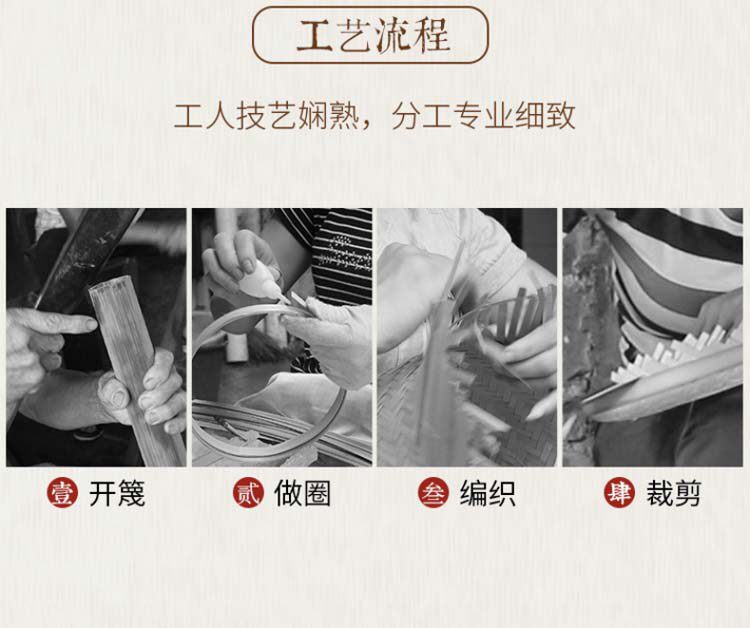 工艺流程

工人技艺娴熟，分工专业细致

壹 开篾

贰 做圈

叁 编织

肆 裁剪