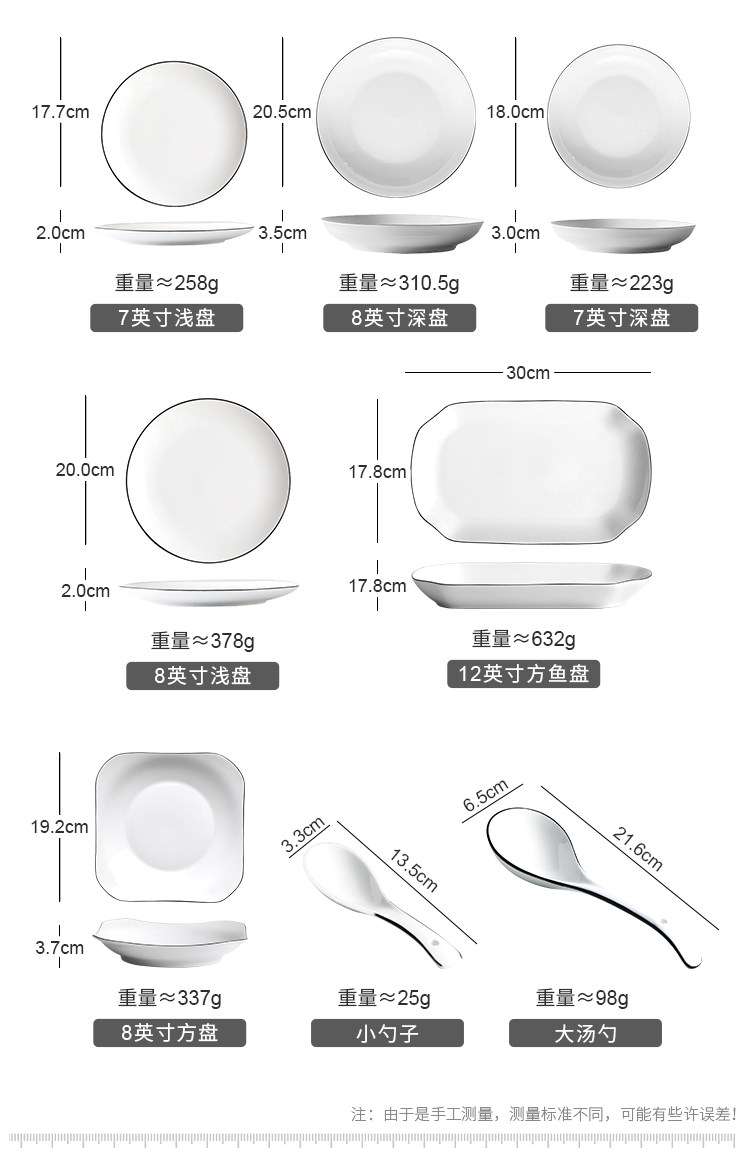 17.7cm
2.0cm
重量≈258g
7英寸浅盘

20.5cm
3.5cm
重量≈310.5g
8英寸深盘

18.0cm
3.0cm
重量≈223g
7英寸深盘

20.0cm
2.0cm
重量≈378g
8英寸浅盘

30cm
17.8cm
17.8cm
重量≈632g
12英寸方鱼盘

19.2cm
3.7cm
重量≈337g
8英寸方盘

3.3cm
13.5cm
重量≈25g
小勺子

6.5cm
21.6cm
重量≈98g
大汤勺

注：由于是手工测量，测量标准不同，可能有些许误差！