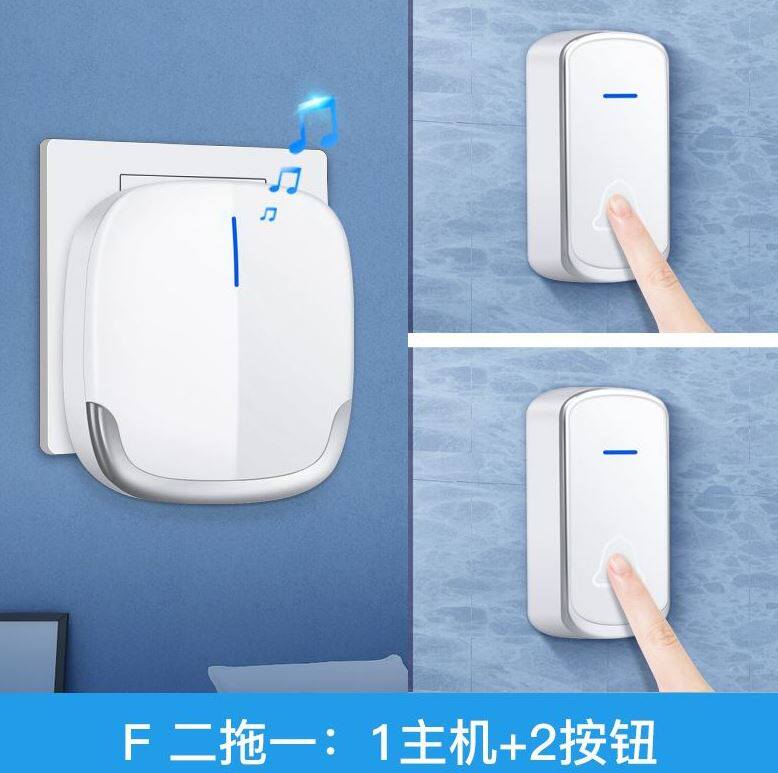 F 二拖一：1主机+2按钮