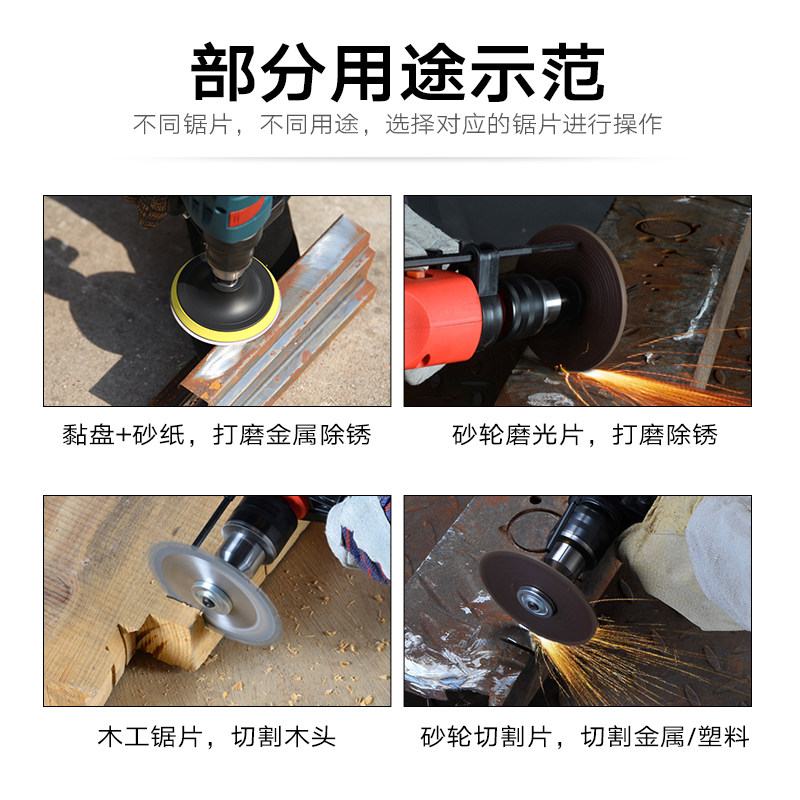 部分用途示范
不同锯片，不同用途，选择对应的锯片进行操作

黏盘+砂纸，打磨金属除锈

砂轮磨光片，打磨除锈

木工锯片，切割木头

砂轮切割片，切割金属/塑料