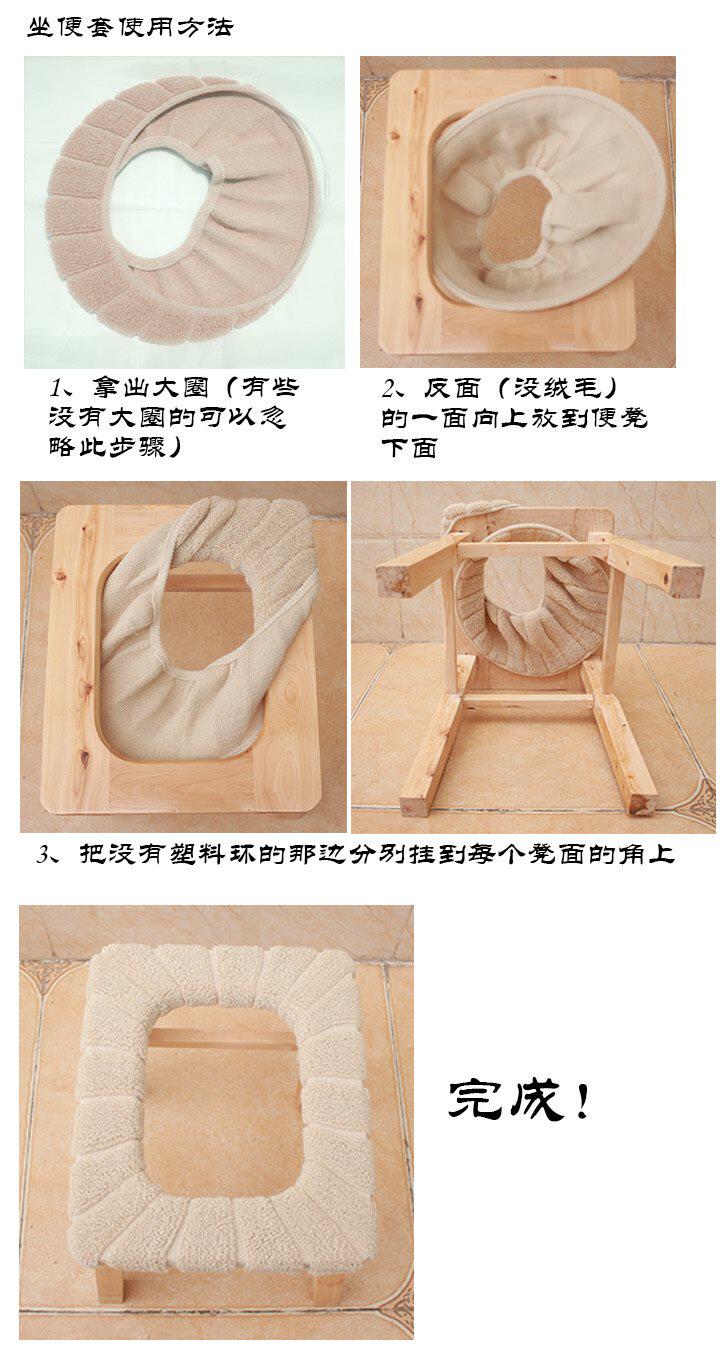 坐便套使用方法

1、拿出大圈（有些没有大圈的可以忽略此步骤）

2、反面（没绒毛）的一面向上放到便凳下面

3、把没有塑料环的那边分别挂到每个凳面的角上

完成！