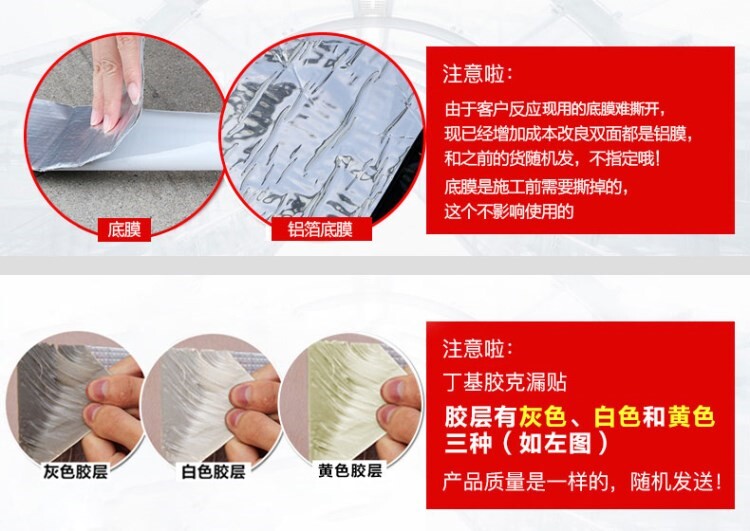 底膜

铝箔底膜

注意啦:

由于客户反应现用的底膜难撕开,
现已经增加成本改良双面都是铝膜,
和之前的货随机发,不指定哦!
底膜是施工前需要撕掉的,
这个不影响使用的

灰色胶层

白色胶层

黄色胶层

注意啦:

丁基胶克漏贴

胶层有灰色、白色和黄色三种(如左图)

产品质量是一样的,随机发送!