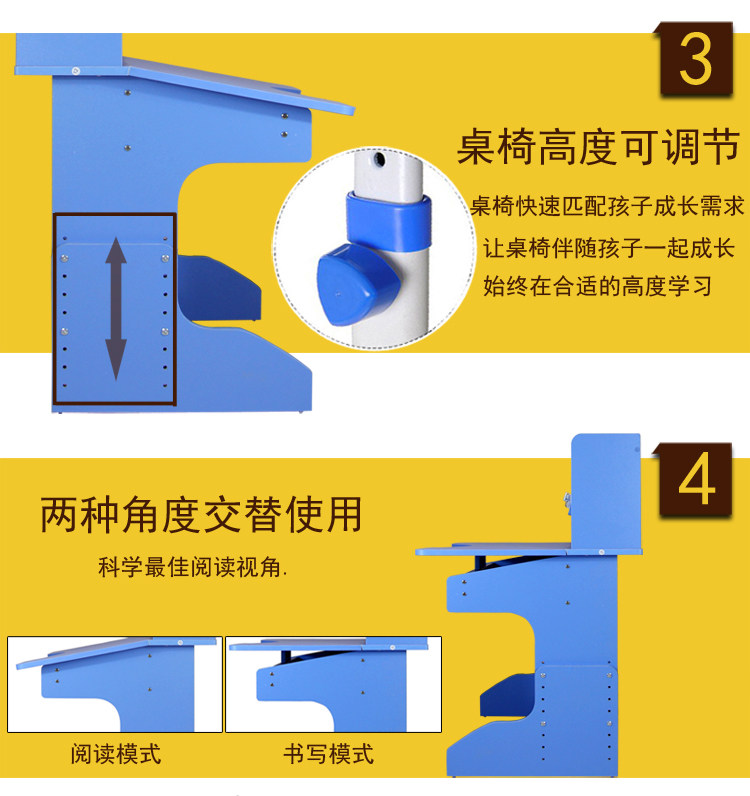 3

桌椅高度可调节

桌椅快速匹配孩子成长需求

让桌椅伴随孩子一起成长

始终在合适的高度学习

4

两种角度交替使用

科学最佳阅读视角.

阅读模式

书写模式