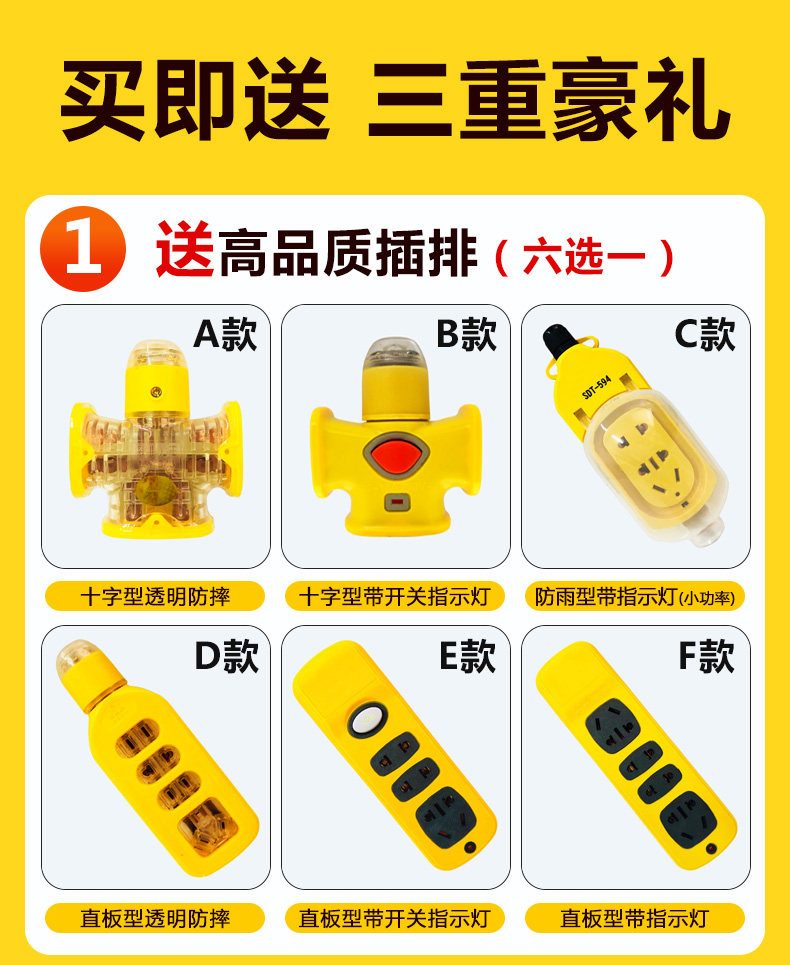 买即送 三重豪礼

1 送高品质插排（六选一）

A款

十字型透明防摔

B款

十字型带开关指示灯

C款

SDT-594

防雨型带指示灯(小功率)

D款

直板型透明防摔

E款

直板型带开关指示灯

F款

直板型带指示灯