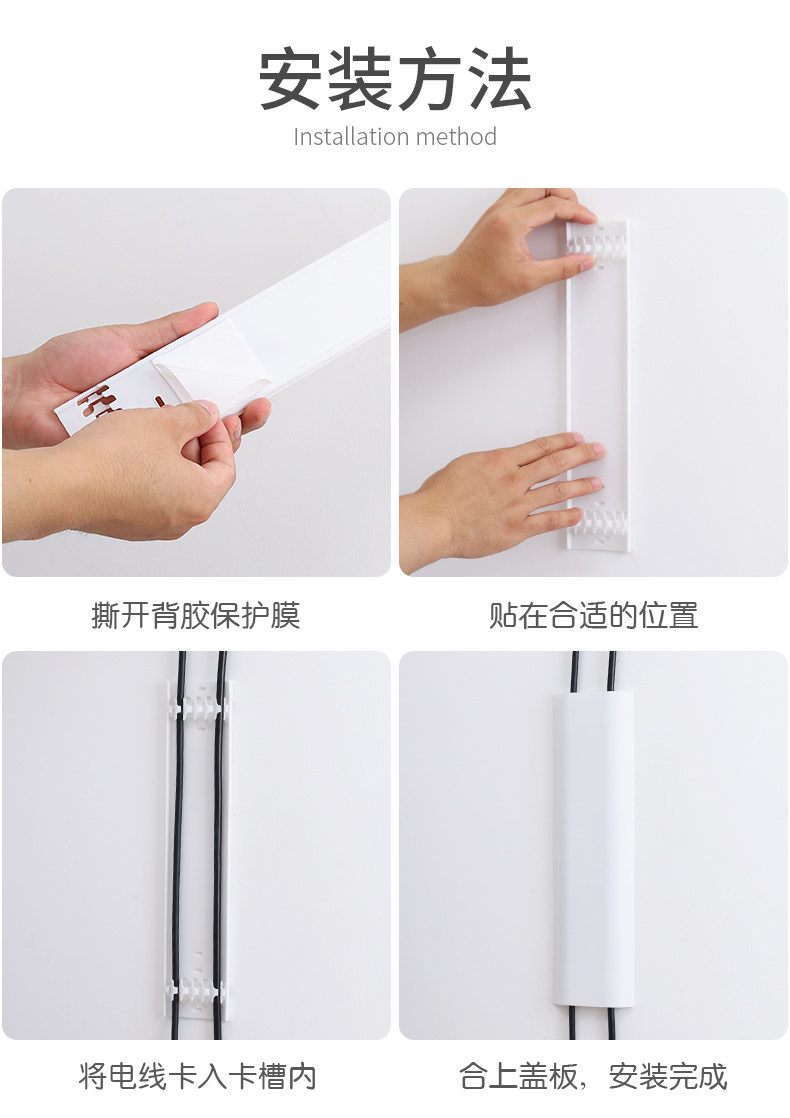 安装方法
Installation method

撕开背胶保护膜

贴在合适的位置

将电线卡入卡槽内

合上盖板，安装完成