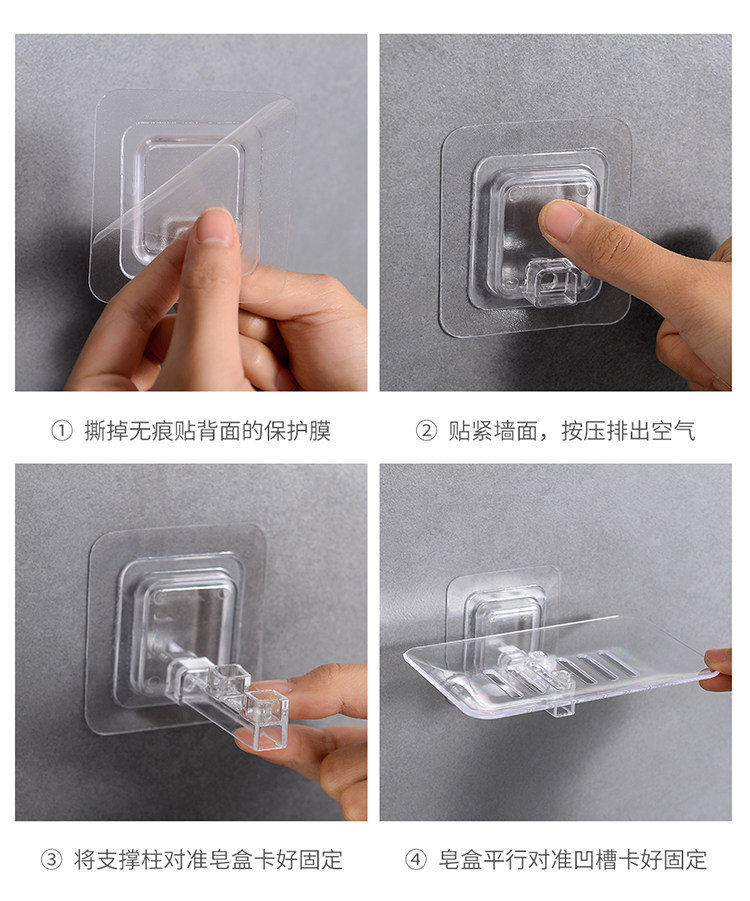 ① 撕掉无痕贴背面的保护膜

② 贴紧墙面，按压排出空气

③ 将支撑柱对准皂盒卡好固定

④ 皂盒平行对准凹槽卡好固定