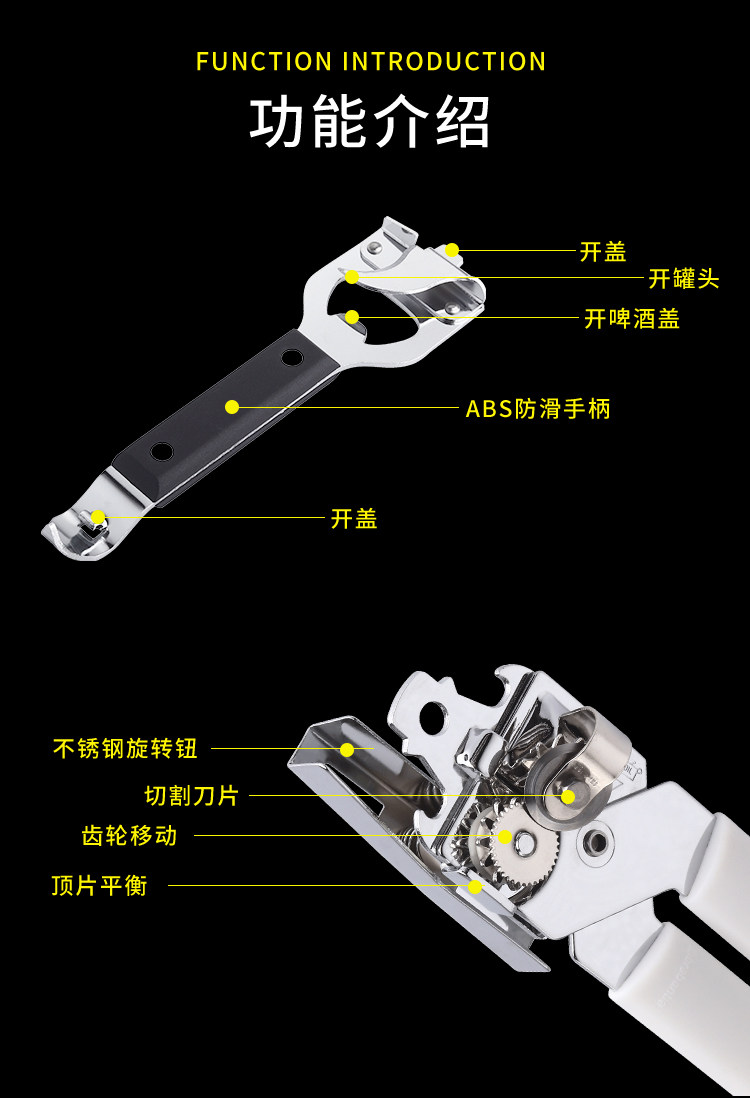 FUNCTION INTRODUCTION

功能介绍

开盖

开罐头

开啤酒盖

ABS防滑手柄

开盖

不锈钢旋转钮

切割刀片

齿轮移动

顶片平衡