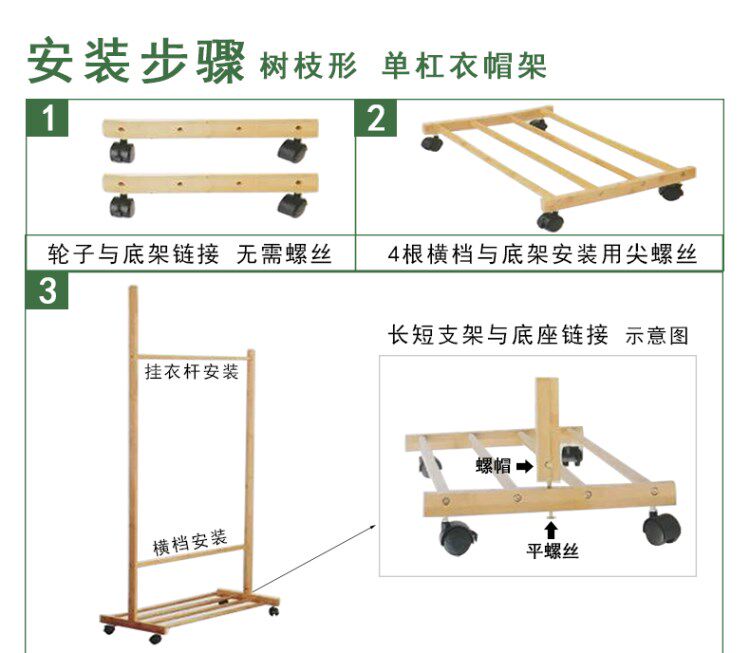 安装步骤 树枝形 单杠衣帽架

1

轮子与底架链接 无需螺丝

2

4根横档与底架安装用尖螺丝

3

挂衣杆安装

横档安装

长短支架与底座链接 示意图

螺帽

平螺丝