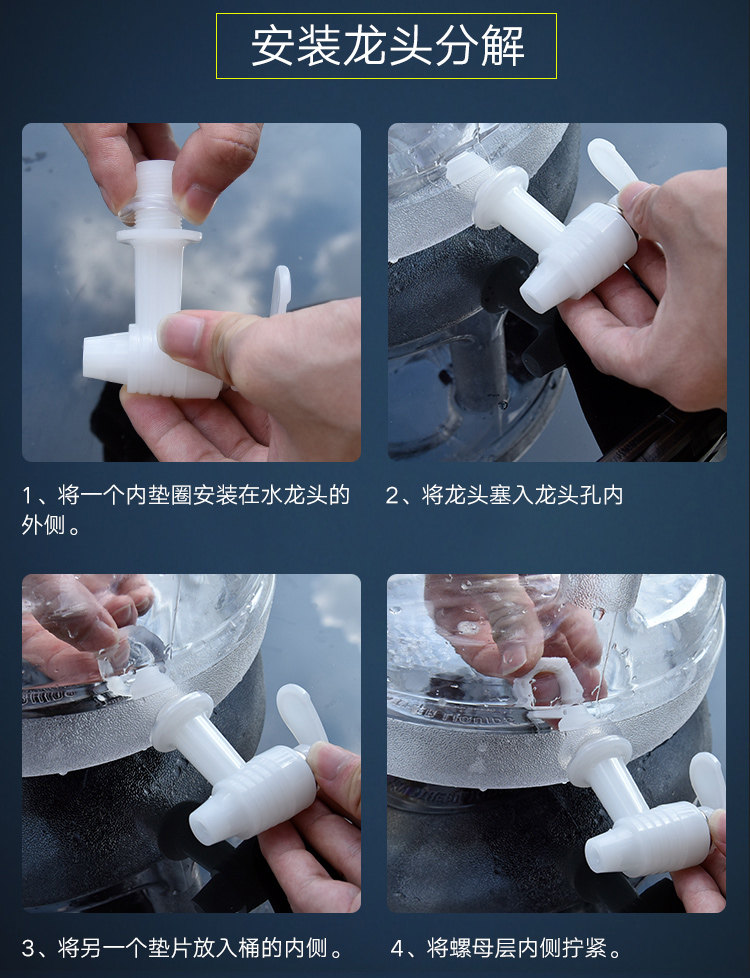 安装龙头分解

1、将一个内垫圈安装在水龙头的外侧。

2、将龙头塞入龙头孔内

3、将另一个垫片放入桶的内侧。

4、将螺母层内侧拧紧。