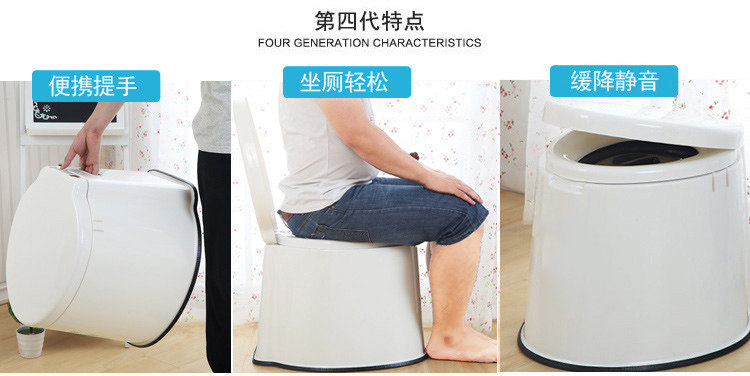 第四代特点
FOUR GENERATION CHARACTERISTICS

便携提手

坐厕轻松

缓降静音