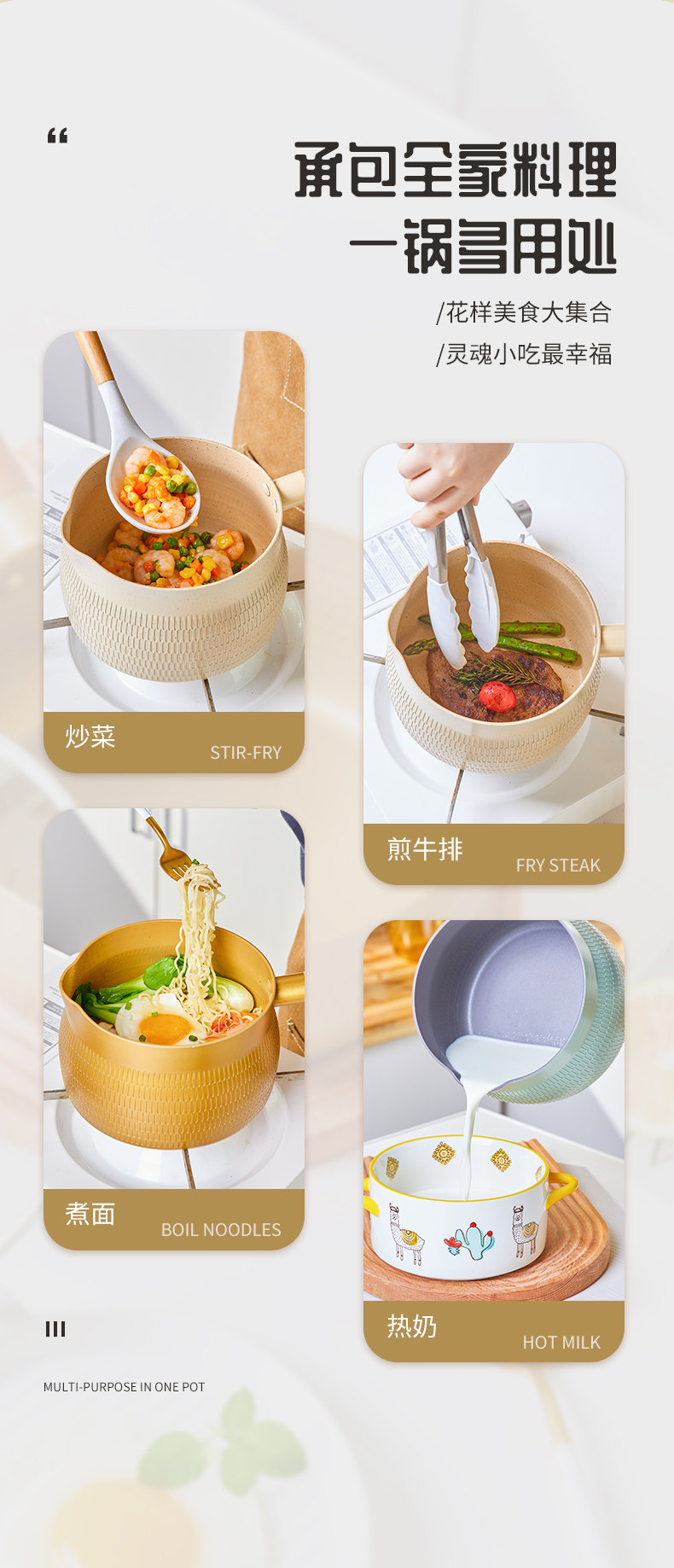 “

承包全家料理
一锅多用处

/花样美食大集合
/灵魂小吃最幸福

炒菜 STIR-FRY

煎牛排 FRY STEAK

煮面 BOIL NOODLES

热奶 HOT MILK

III

MULTI-PURPOSE IN ONE POT