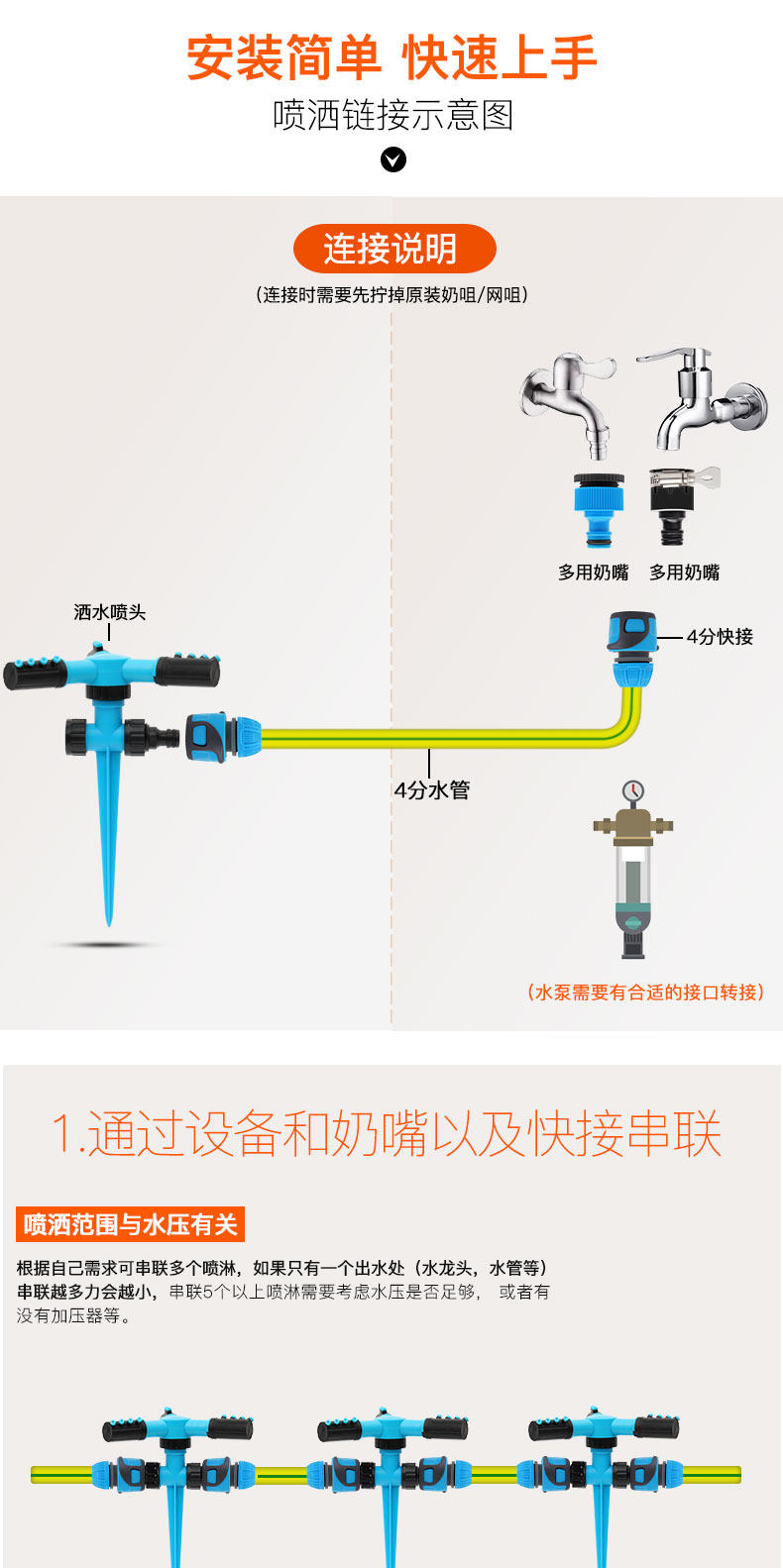 安装简单 快速上手

喷洒链接示意图

连接说明

（连接时需要先拧掉原装奶咀/网咀）

多用奶嘴 多用奶嘴

洒水喷头

4分快接

4分水管

（水泵需要有合适的接口转接）

1.通过设备和奶嘴以及快接串联

喷洒范围与水压有关

根据自己需求可串联多个喷淋，如果只有一个出水处（水龙头，水管等）串联越多力会越小，串联5个以上喷淋需要考虑水压是否足够， 或者有没有加压器等。