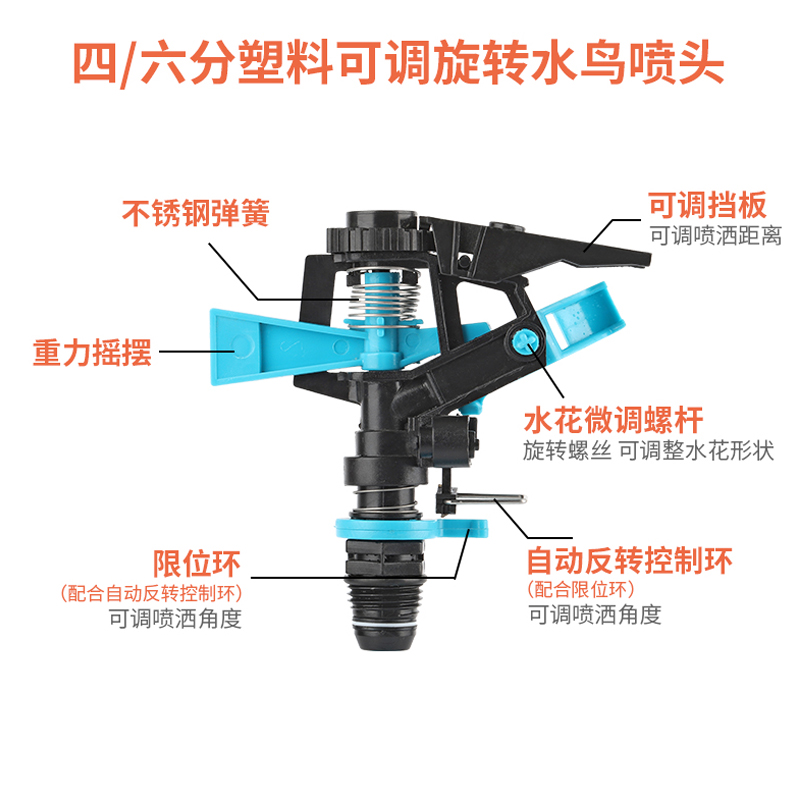 四/六分塑料可调旋转水鸟喷头

不锈钢弹簧

可调挡板
可调喷洒距离

重力摇摆

水花微调螺杆
旋转螺丝 可调整水花形状

限位环
(配合自动反转控制环)
可调喷洒角度

自动反转控制环
(配合限位环)
可调喷洒角度