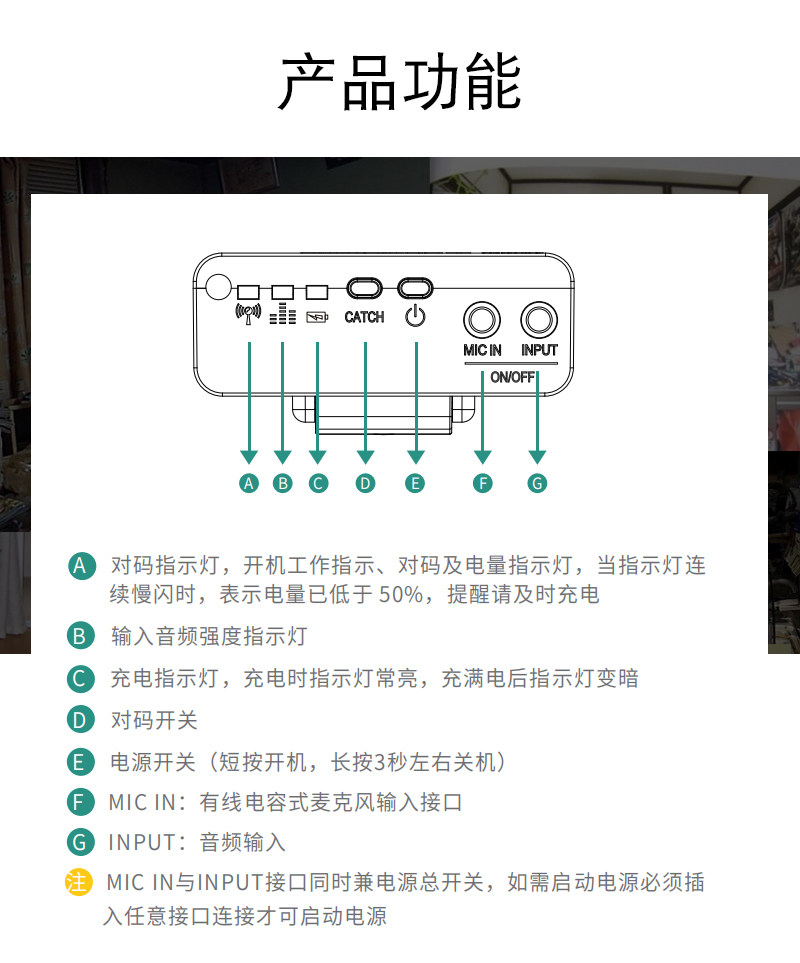 产品功能

CATCH

MIC IN

INPUT

ON/OFF

A B C D E F G

A 对码指示灯，开机工作指示、对码及电量指示灯，当指示灯连续慢闪时，表示电量已低于 50%，提醒请及时充电

B 输入音频强度指示灯

C 充电指示灯，充电时指示灯常亮，充满电后指示灯变暗

D 对码开关

E 电源开关（短按开机，长按3秒左右关机）

F MIC IN：有线电容式麦克风输入接口

G INPUT：音频输入

注 MIC IN与INPUT接口同时兼电源总开关，如需启动电源必须插入任意接口连接才可启动电源