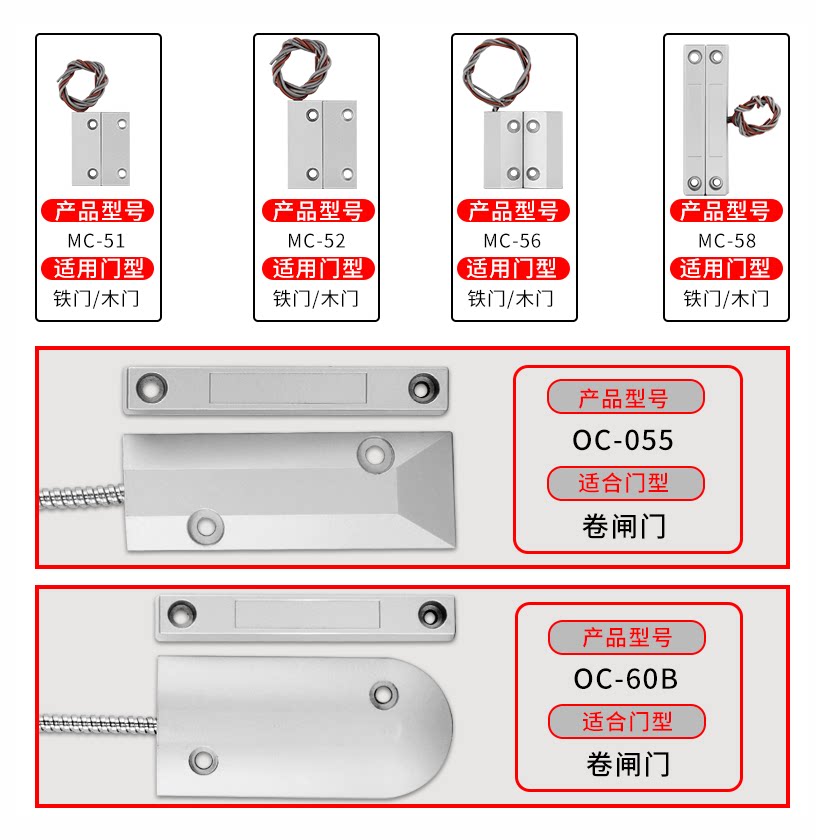 产品型号
MC-51
适用门型
铁门/木门

产品型号
MC-52
适用门型
铁门/木门

产品型号
MC-56
适用门型
铁门/木门

产品型号
MC-58
适用门型
铁门/木门

产品型号
OC-055
适合门型
卷闸门

产品型号
OC-60B
适合门型
卷闸门