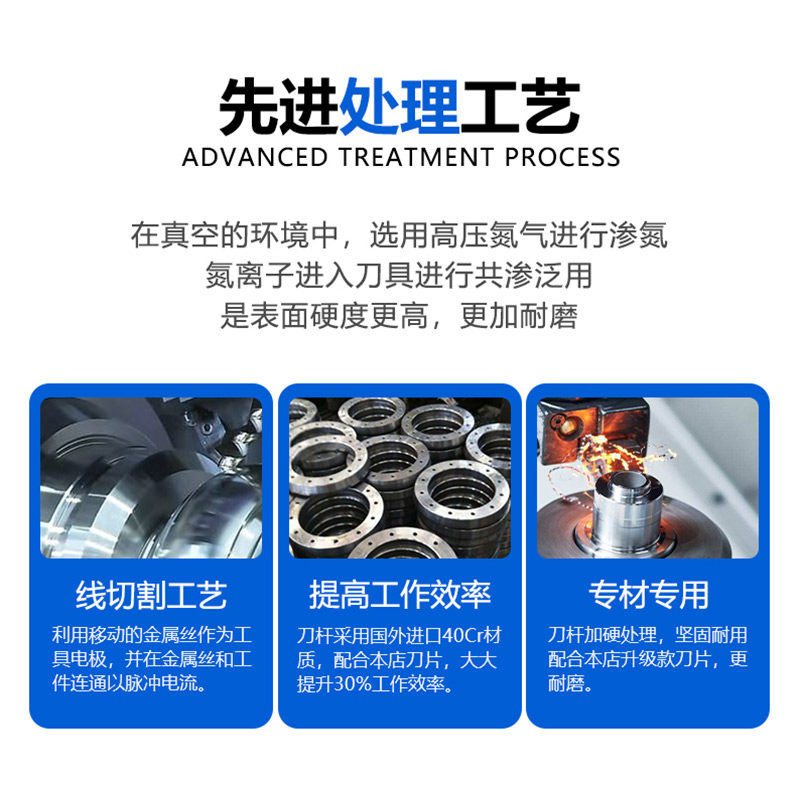 先进处理工艺
ADVANCED TREATMENT PROCESS

在真空的环境中，选用高压氮气进行渗氮
氮离子进入刀具进行共渗泛用
是表面硬度更高，更加耐磨

线切割工艺
利用移动的金属丝作为工具电极，并在金属丝和工件连通以脉冲电流。

提高工作效率
刀杆采用国外进口40Cr材质，配合本店刀片，大大提升30%工作效率。

专材专用
刀杆加硬处理，坚固耐用配合本店升级款刀片，更耐磨。