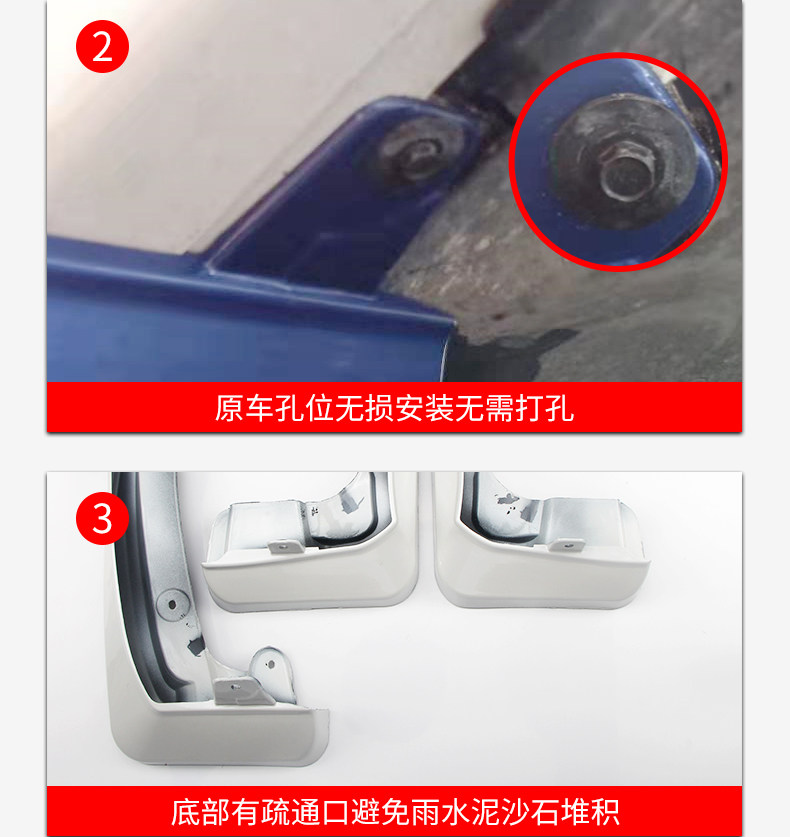 2

原车孔位无损安装无需打孔

3

底部有疏通口避免雨水泥沙石堆积