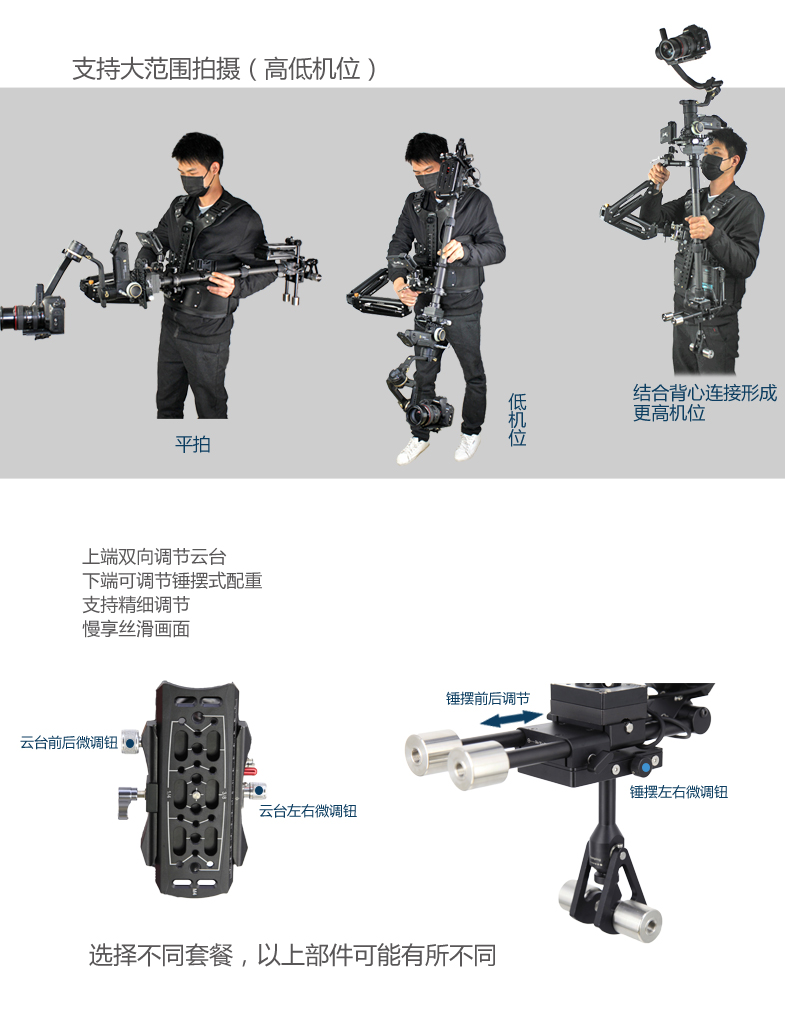 支持大范围拍摄（高低机位）

平拍

低机位

结合背心连接形成更高机位

上端双向调节云台
下端可调节锤摆式配重
支持精细调节
慢享丝滑画面

云台前后微调钮

云台左右微调钮

锤摆前后调节

锤摆左右微调钮

选择不同套餐，以上部件可能有所不同