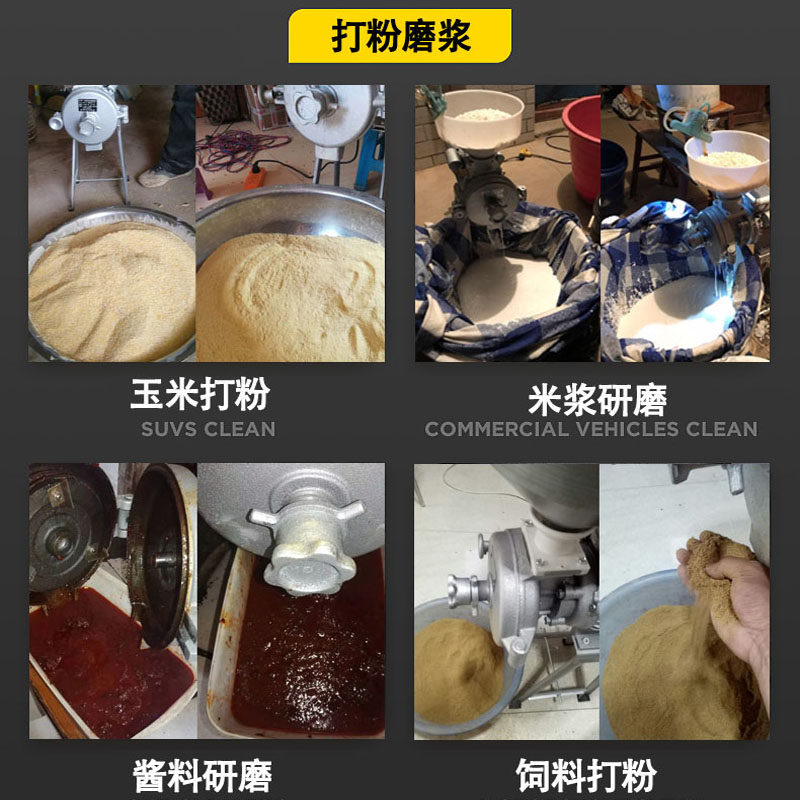 打粉磨浆

玉米打粉
SUVS CLEAN

米浆研磨
COMMERCIAL VEHICLES CLEAN

酱料研磨

饲料打粉