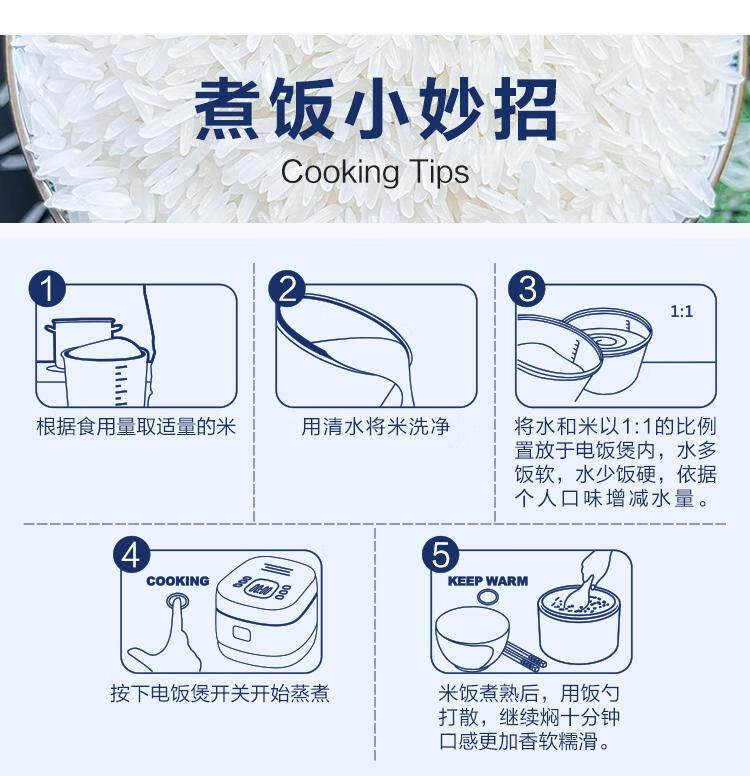 煮饭小妙招
Cooking Tips

1
根据食用量取适量的米

2
用清水将米洗净

3
1:1
将水和米以1:1的比例置放于电饭煲内，水多饭软，水少饭硬，依据个人口味增减水量。

4
COOKING
按下电饭煲开关开始蒸煮

5
KEEP WARM
米饭煮熟后，用饭勺打散，继续焖十分钟口感更加香软糯滑。