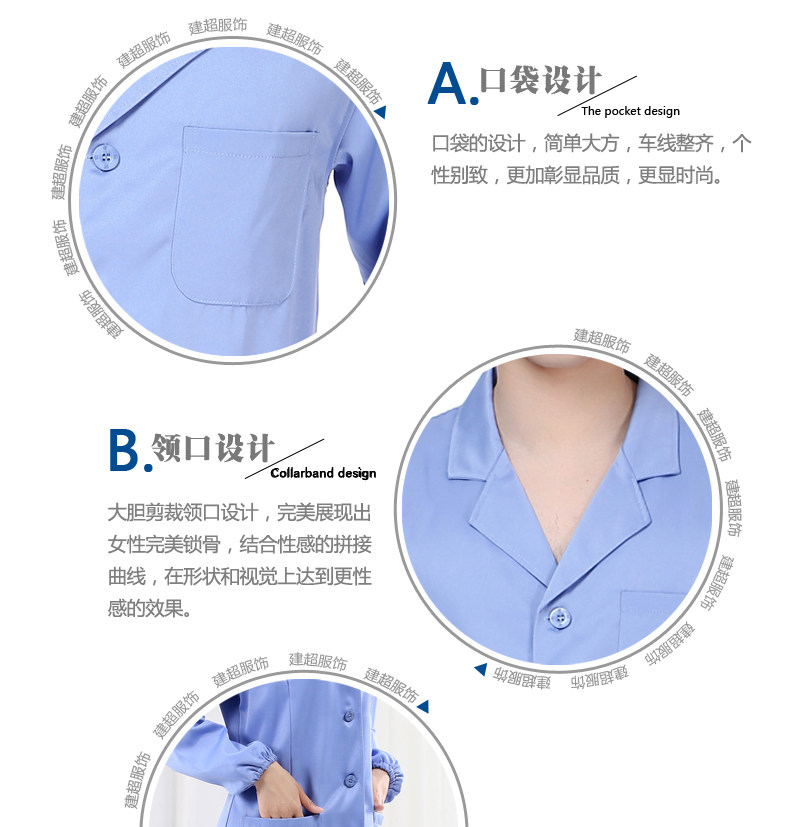 建超服饰 建超服饰 建超服饰 建超服饰 建超服饰 建超服饰 建超服饰 建超服饰

A. 口袋设计
The pocket design

口袋的设计，简单大方，车线整齐，个性别致，更加彰显品质，更显时尚。

建超服饰 建超服饰 建超服饰 建超服饰 建超服饰 建超服饰 建超服饰 建超服饰

B. 领口设计
Collarband design

大胆剪裁领口设计，完美展现出女性完美锁骨，结合性感的拼接曲线，在形状和视觉上达到更性感的效果。

建超服饰 建超服饰 建超服饰 建超服饰 建超服饰