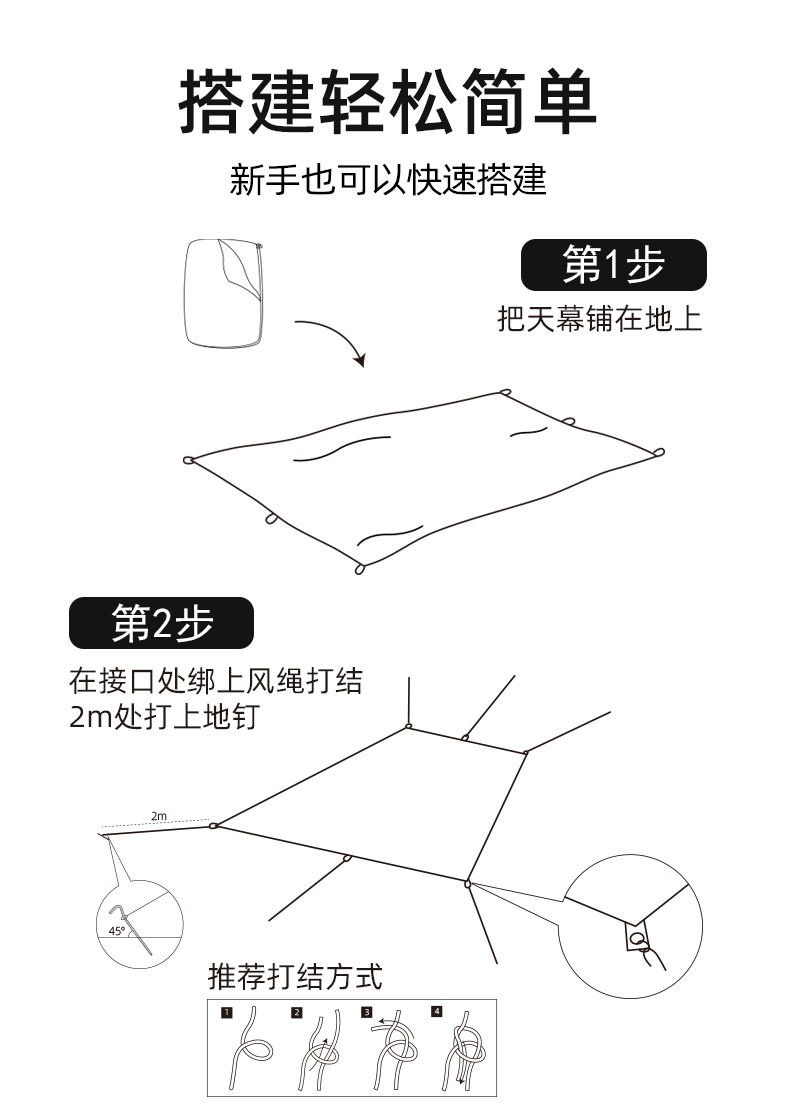 搭建轻松简单

新手也可以快速搭建

第1步

把天幕铺在地上

第2步

在接口处绑上风绳打结
2m处打上地钉

2m

45°

推荐打结方式

1

2

3

4