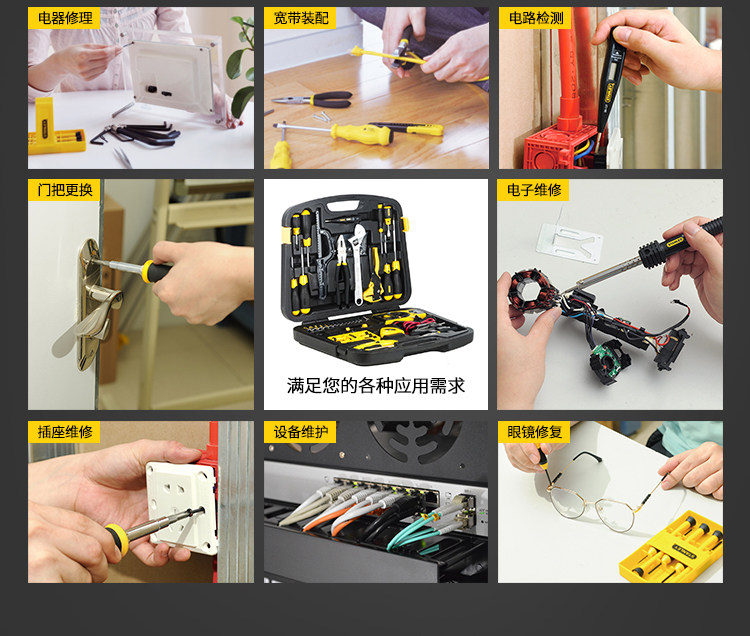 电器修理

宽带装配

电路检测

门把更换

满足您的各种应用需求

电子维修

插座维修

设备维护

眼镜修复