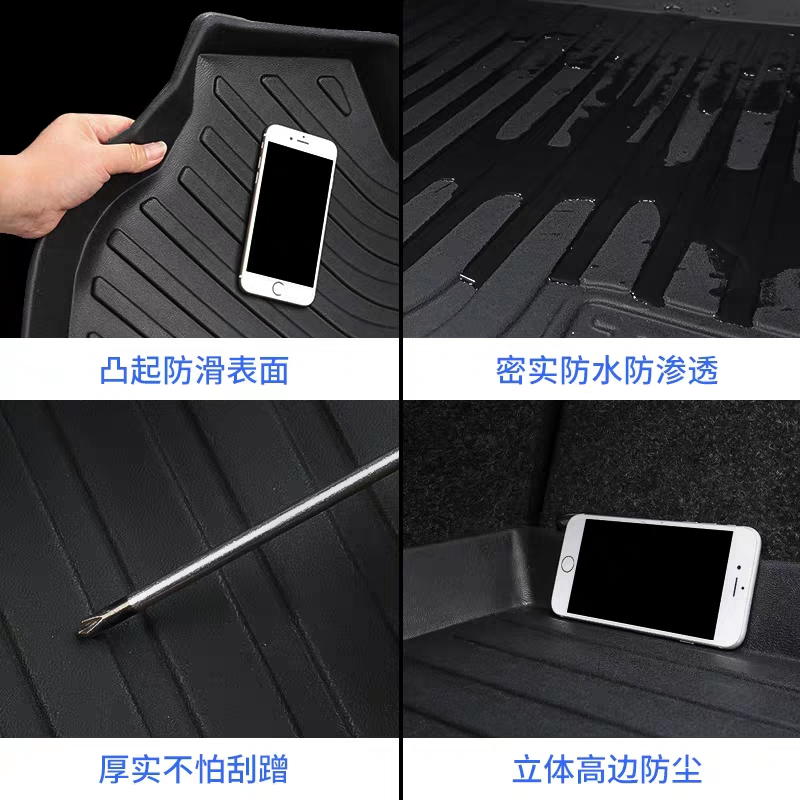 凸起防滑表面

密实防水防渗透

厚实不怕刮蹭

立体高边防尘