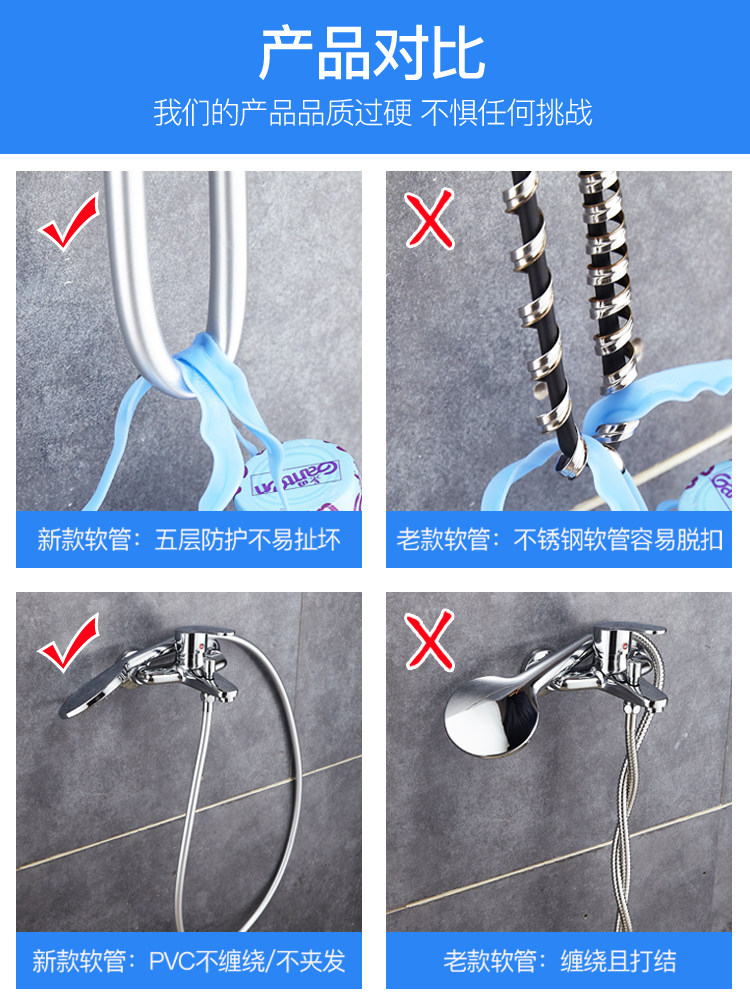 产品对比

我们的产品品质过硬 不惧任何挑战

新款软管：五层防护不易扯坏

老款软管：不锈钢软管容易脱扣

新款软管：PVC不缠绕/不夹发

老款软管：缠绕且打结