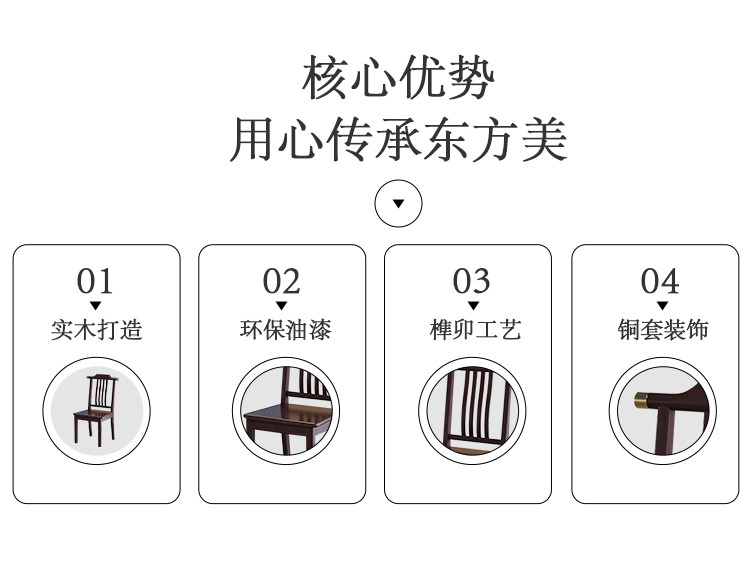 核心优势
用心传承东方美

01
实木打造

02
环保油漆

03
榫卯工艺

04
铜套装饰