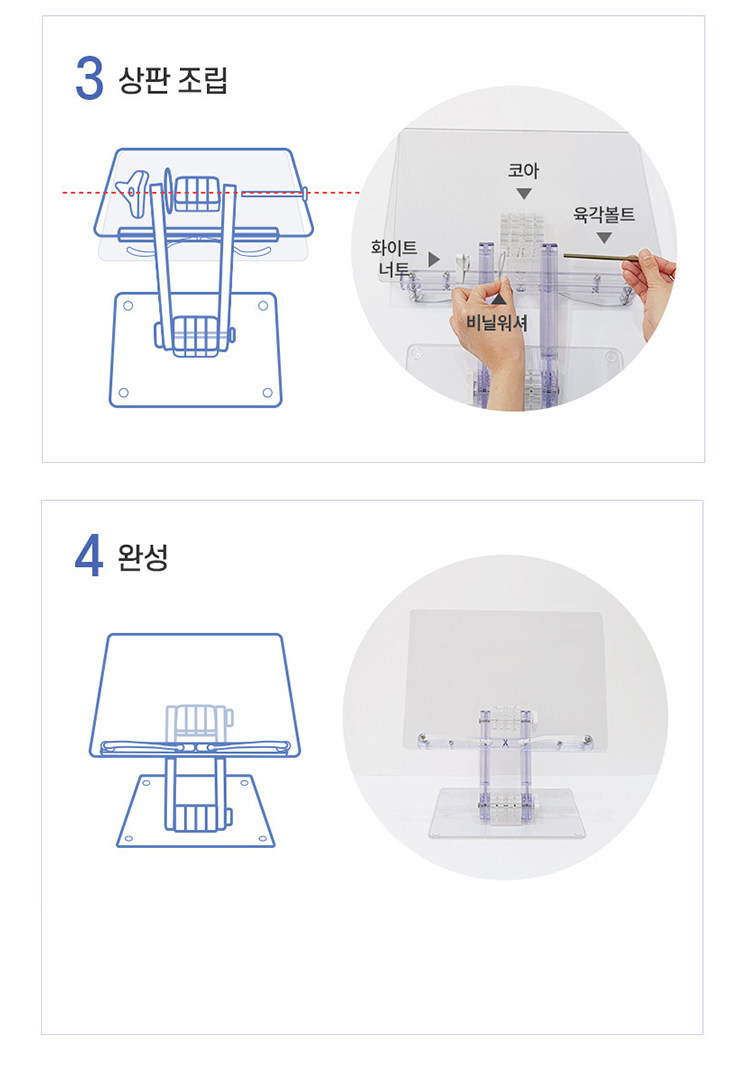 3 상판 조립

코아

육각볼트

화이트 너트

비닐워셔

4 완성