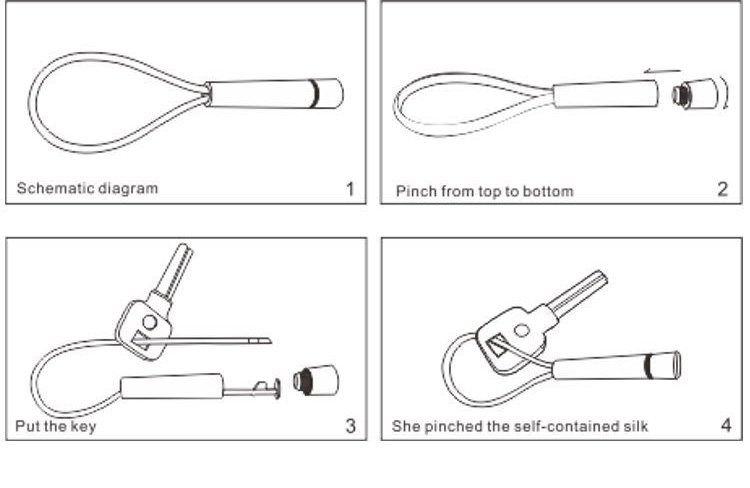 Schematic diagram 1

Pinch from top to bottom 2

Put the key 3

She pinched the self-contained silk 4