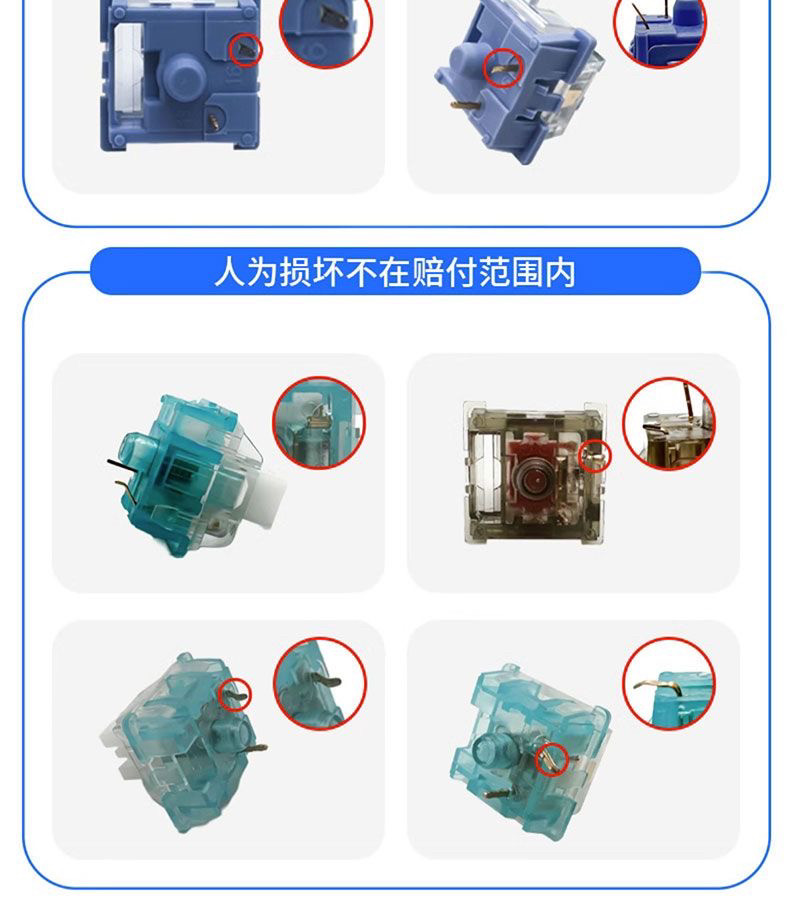 人为损坏不在赔付范围内