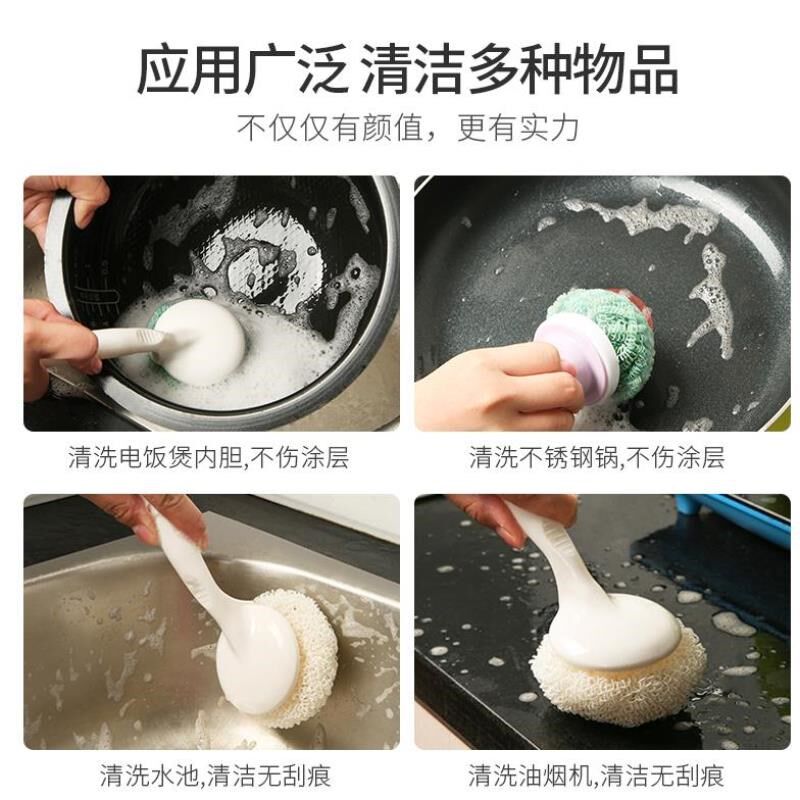 应用广泛 清洁多种物品

不仅仅有颜值，更有实力

清洗电饭煲内胆,不伤涂层

清洗不锈钢锅,不伤涂层

清洗水池,清洁无刮痕

清洗油烟机,清洁无刮痕