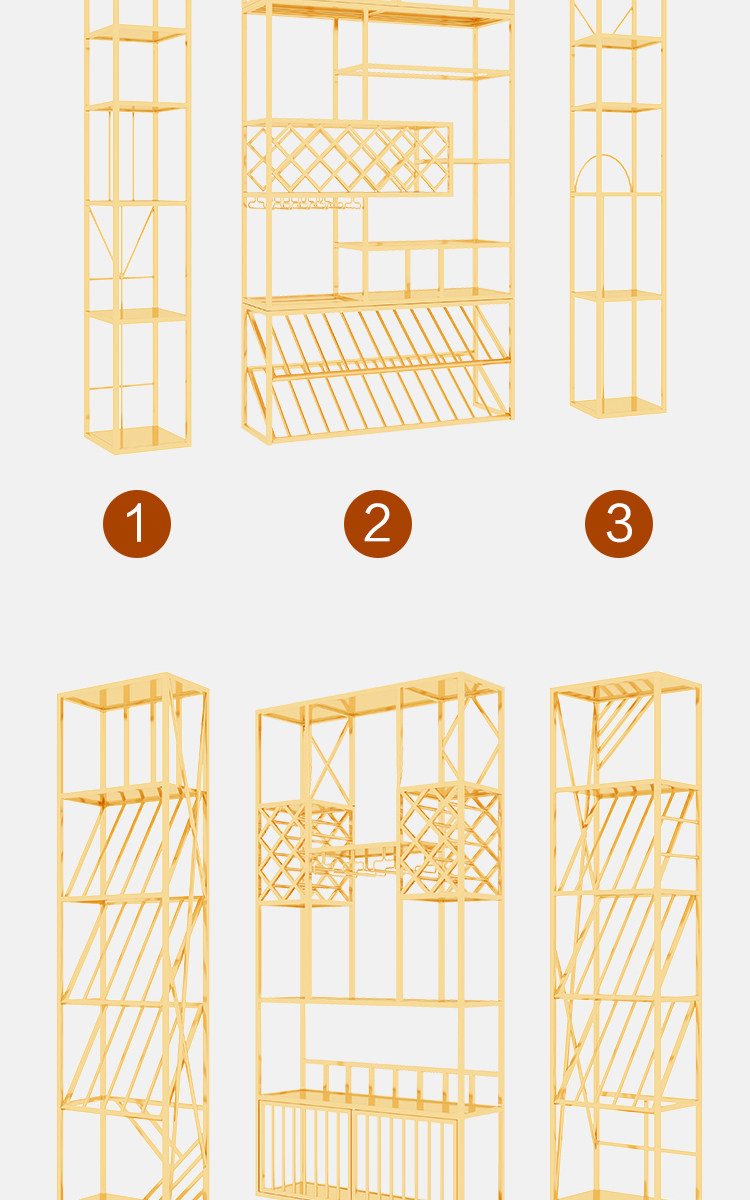 1

2

3