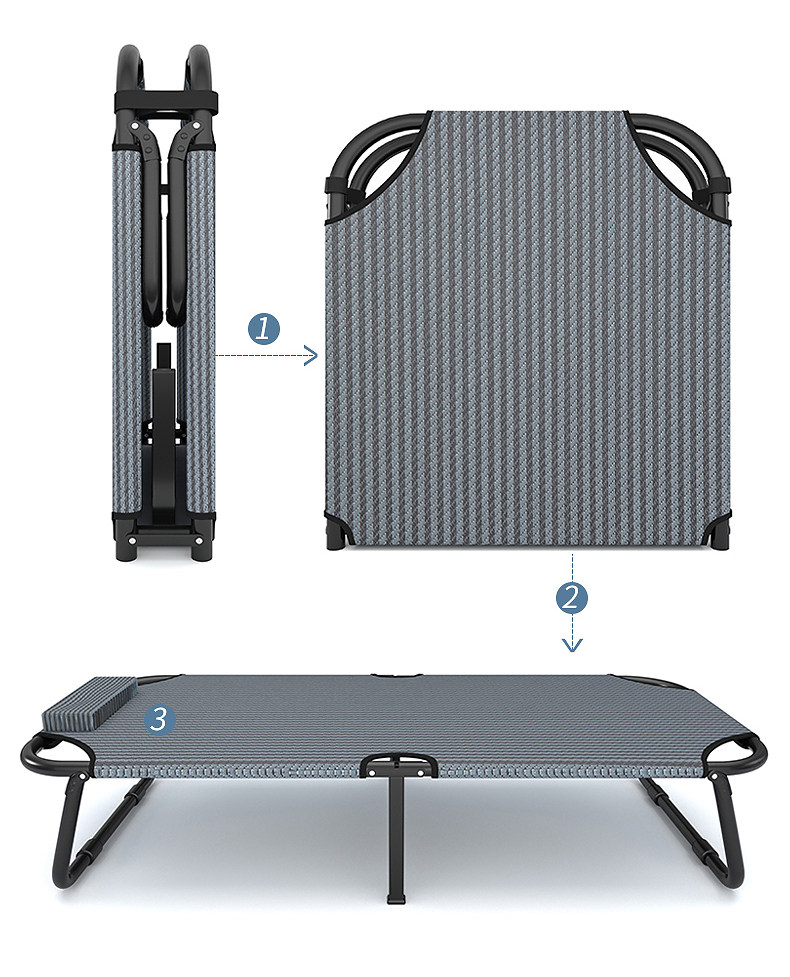 1

2

3