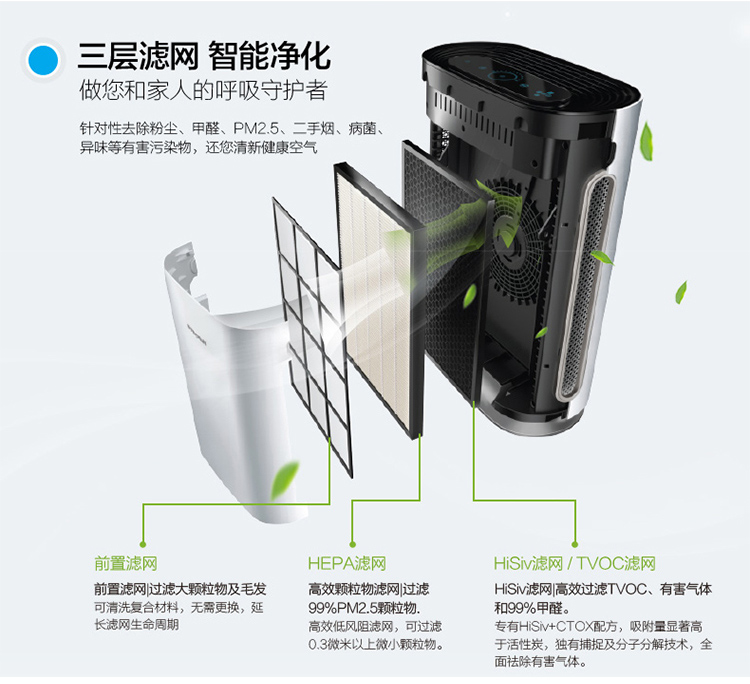 三层滤网 智能净化
做您和家人的呼吸守护者

针对性去除粉尘、甲醛、PM2.5、二手烟、病菌、异味等有害污染物，还您清新健康空气

前置滤网
前置滤网|过滤大颗粒物及毛发
可清洗复合材料，无需更换，延长滤网生命周期

HEPA滤网
高效颗粒物滤网|过滤99%PM2.5颗粒物.
高效低风阻滤网，可过滤0.3微米以上微小颗粒物。

HiSiv滤网 / TVOC滤网
HiSiv滤网|高效过滤TVOC、有害气体和99%甲醛。
专有HiSiv+CTOX配方，吸附量显著高于活性炭，独有捕捉及分子分解技术，全面祛除有害气体。