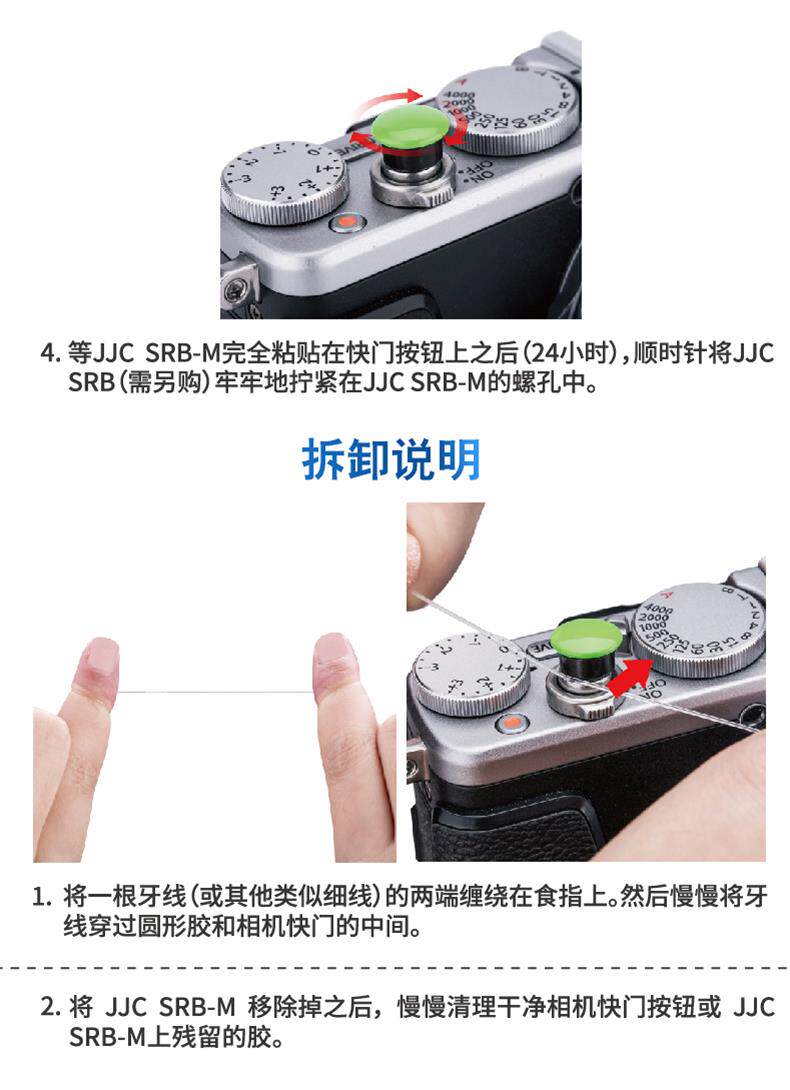 4. 等JJC SRB-M完全粘贴在快门按钮上之后(24小时)，顺时针将JJC SRB(需另购)牢牢地拧紧在JJC SRB-M的螺孔中。

拆卸说明

1. 将一根牙线(或其他类似细线)的两端缠绕在食指上。然后慢慢将牙线穿过圆形胶和相机快门的中间。

2. 将 JJC SRB-M 移除掉之后，慢慢清理干净相机快门按钮或 JJC SRB-M上残留的胶。