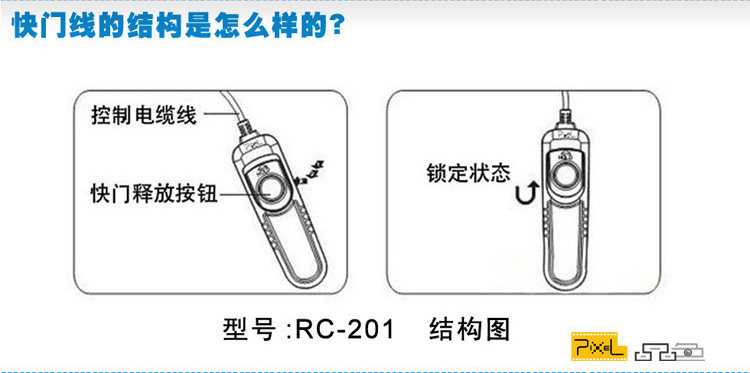 快门线的结构是怎么样的?

控制电缆线

快门释放按钮

锁定状态

型号 :RC-201　结构图

PixeL