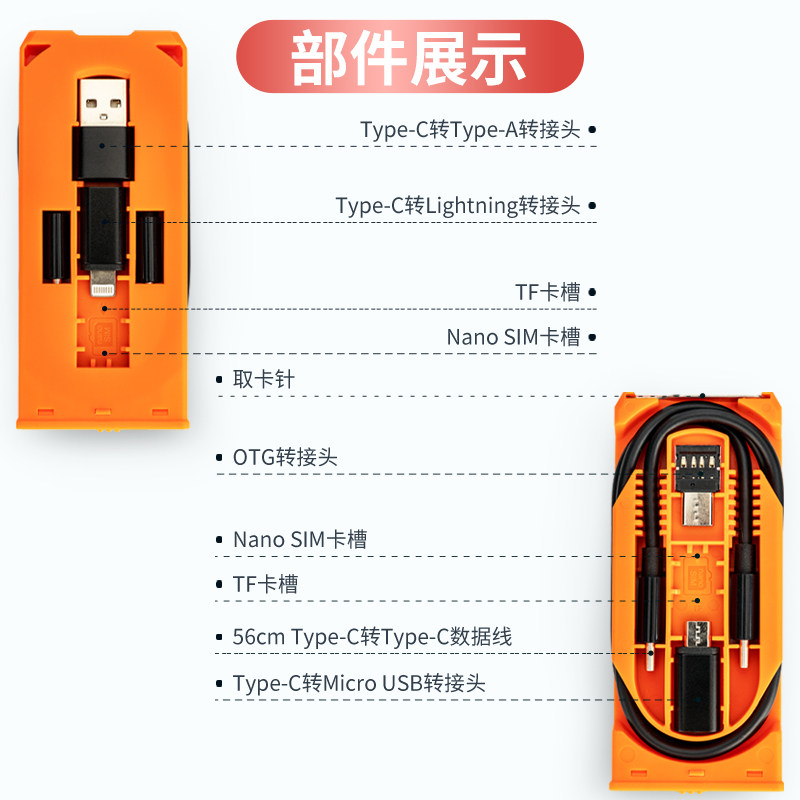 部件展示

Type-C转Type-A转接头

Type-C转Lightning转接头

TF卡槽

Nano SIM卡槽

取卡针

OTG转接头

Nano SIM卡槽

TF卡槽

56cm Type-C转Type-C数据线

Type-C转Micro USB转接头